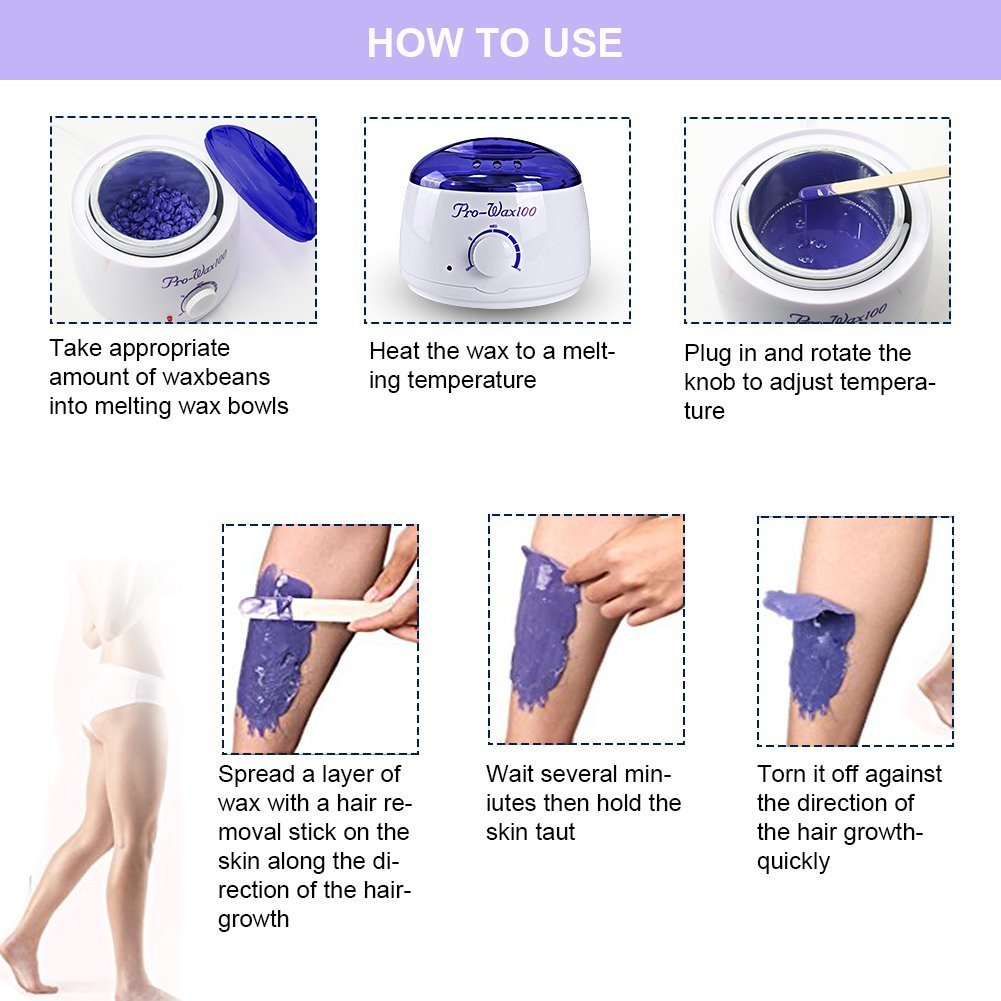 HOW TO USE

Pro-Wax100

Take appropriate amount of waxbeans into melting wax bowls

Pro-Wax100

Heat the wax to a melting temperature

Pro-Wax100

Plug in and rotate the knob to adjust temperature

Spread a layer of wax with a hair removal stick on the skin along the direction of the hair-growth

Wait several miniutes then hold the skin taut

Torn it off against the direction of the hair growth-quickly