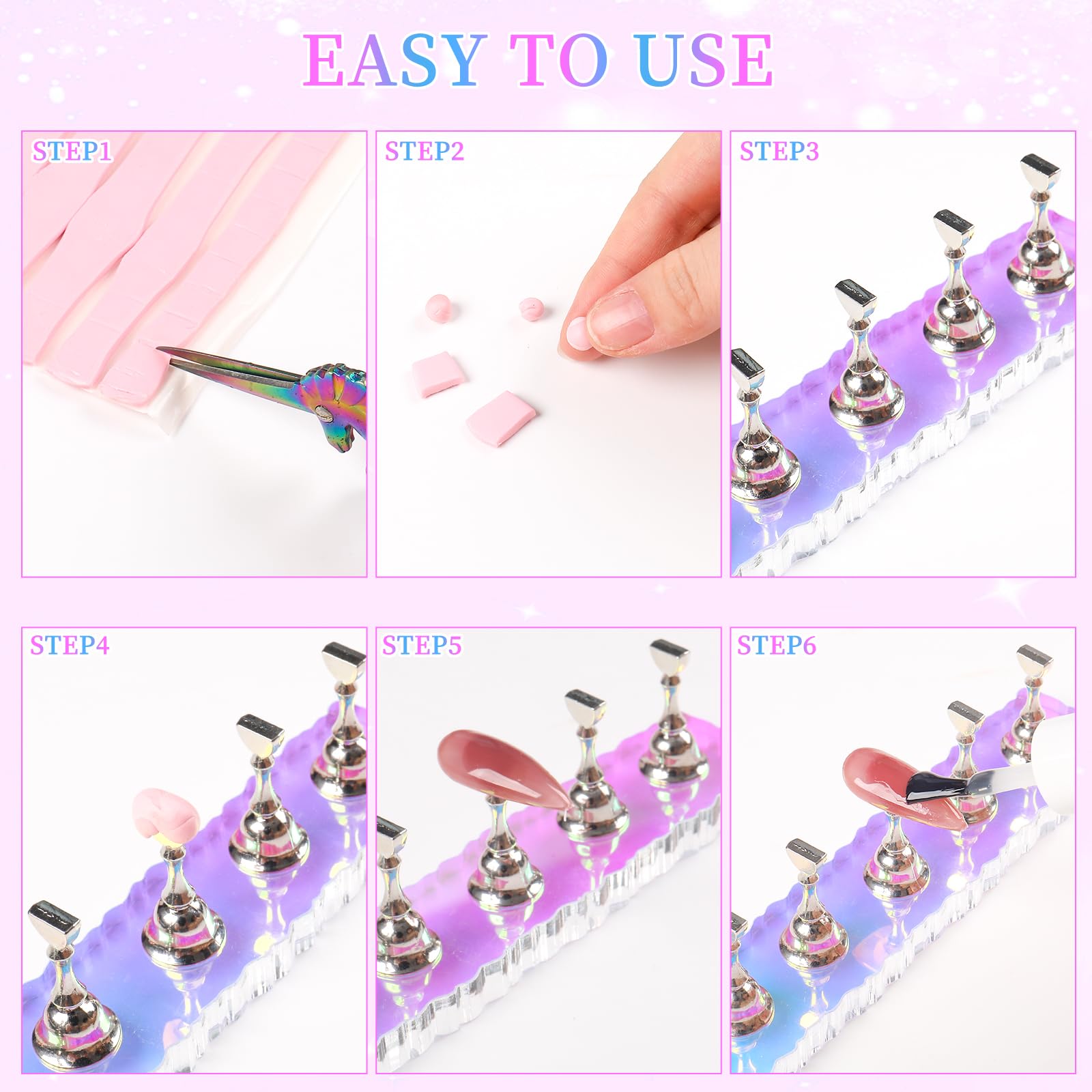 EASY TO USE

STEP1

STEP2

STEP3

STEP4

STEP5

STEP6