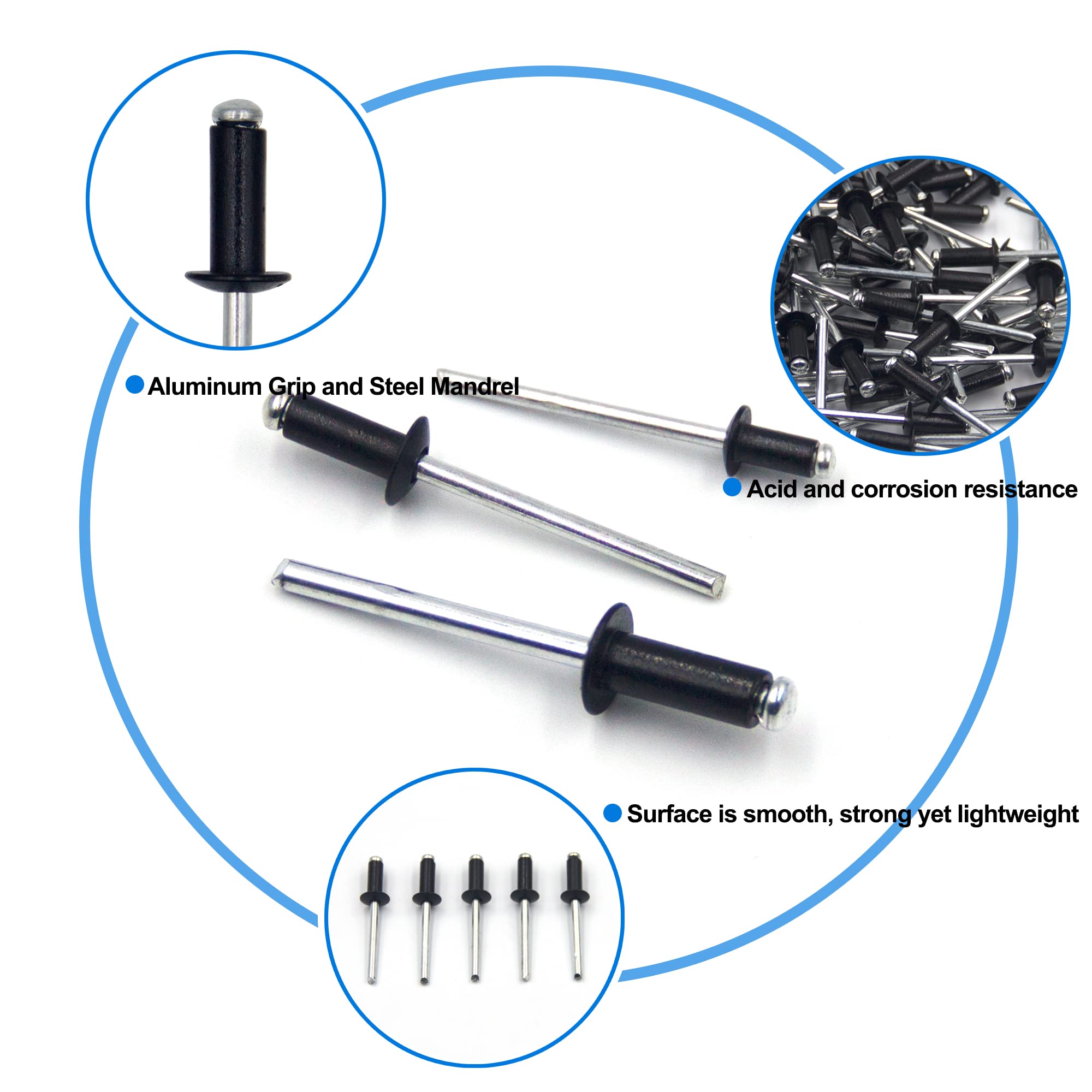 Aluminum Grip and Steel Mandrel

Acid and corrosion resistance

Surface is smooth, strong yet lightweight