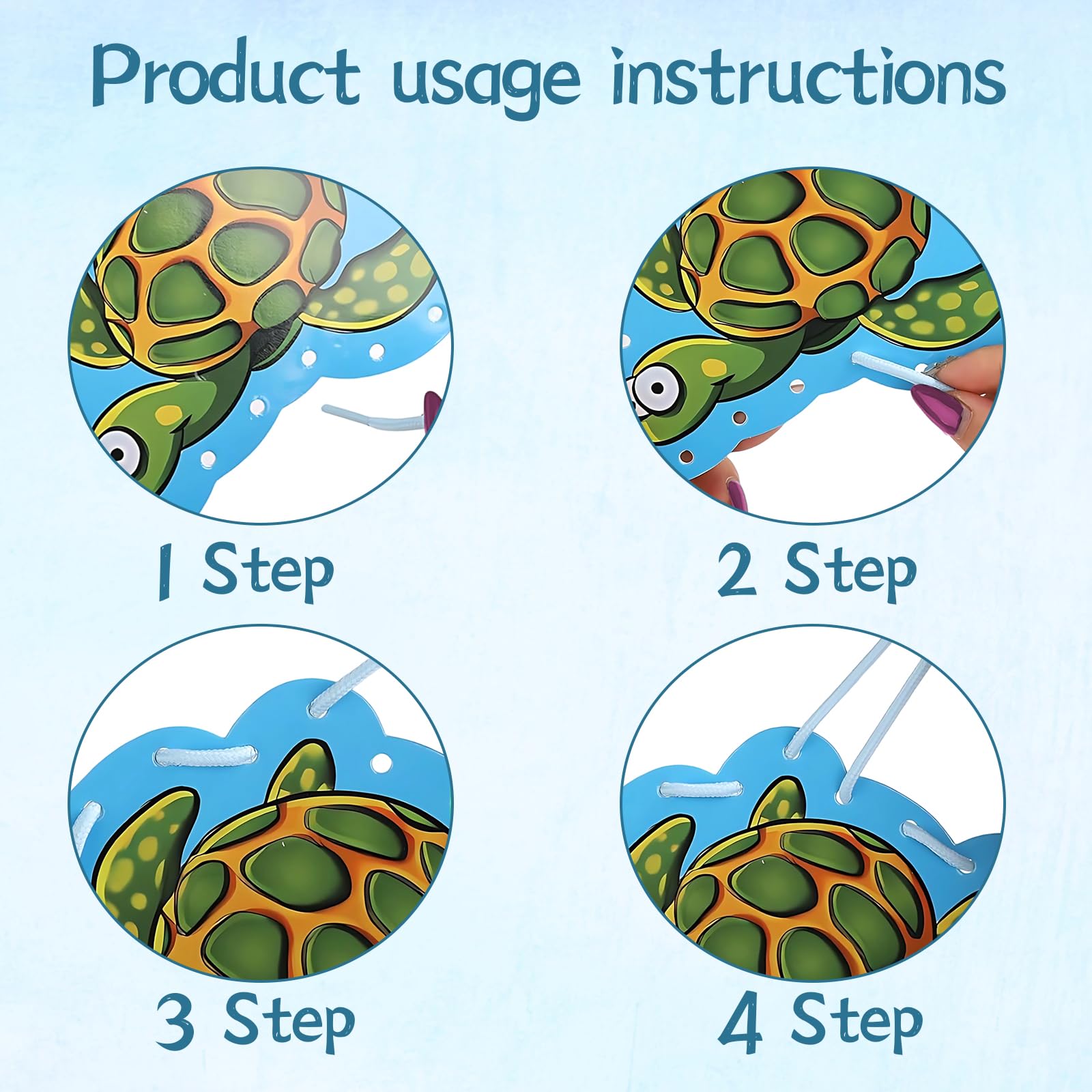 Product usage instructions

1 Step

2 Step

3 Step

4 Step