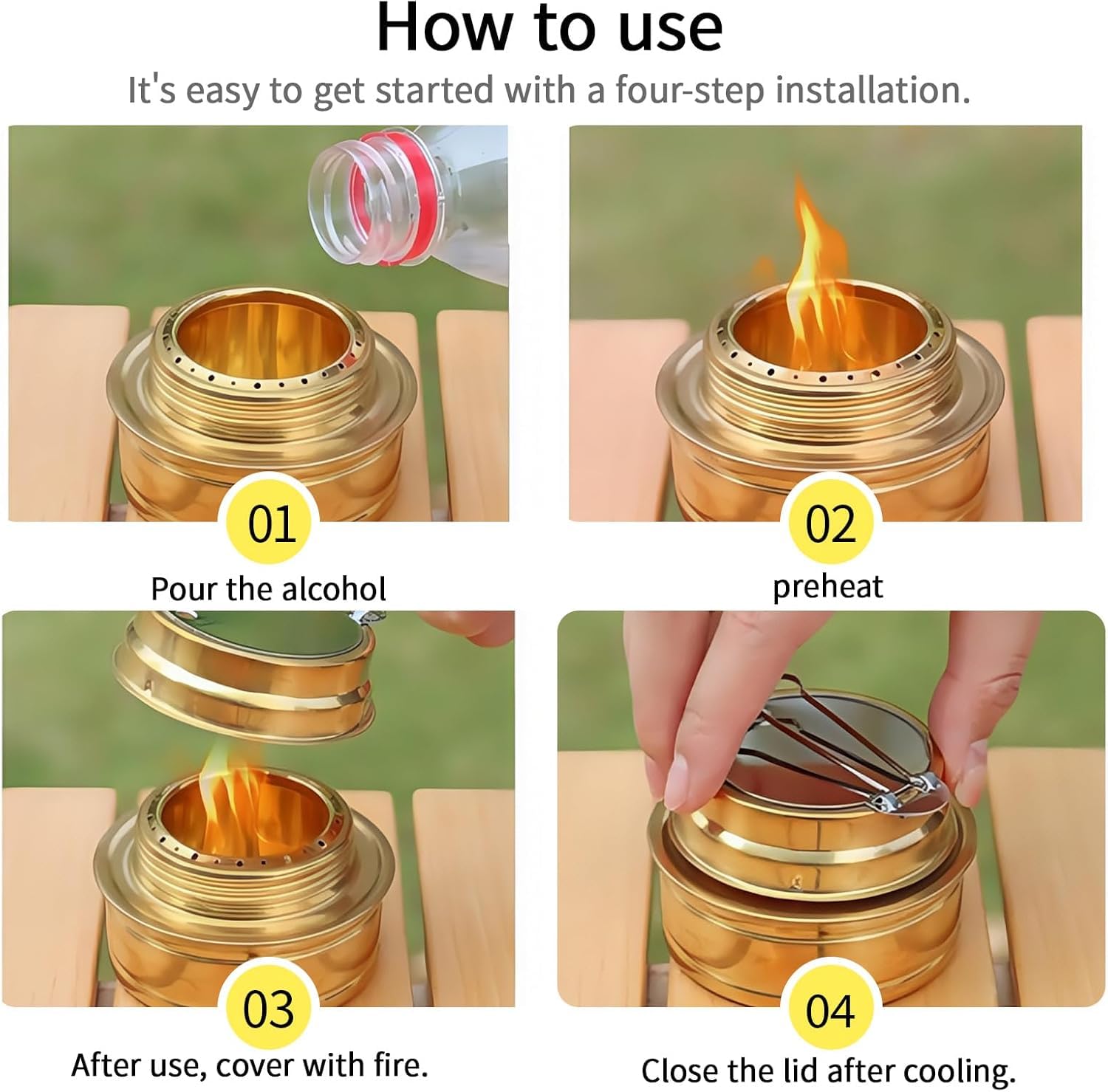 How to use

It's easy to get started with a four-step installation.

01

Pour the alcohol

02

preheat

03

After use, cover with fire.

04

Close the lid after cooling.