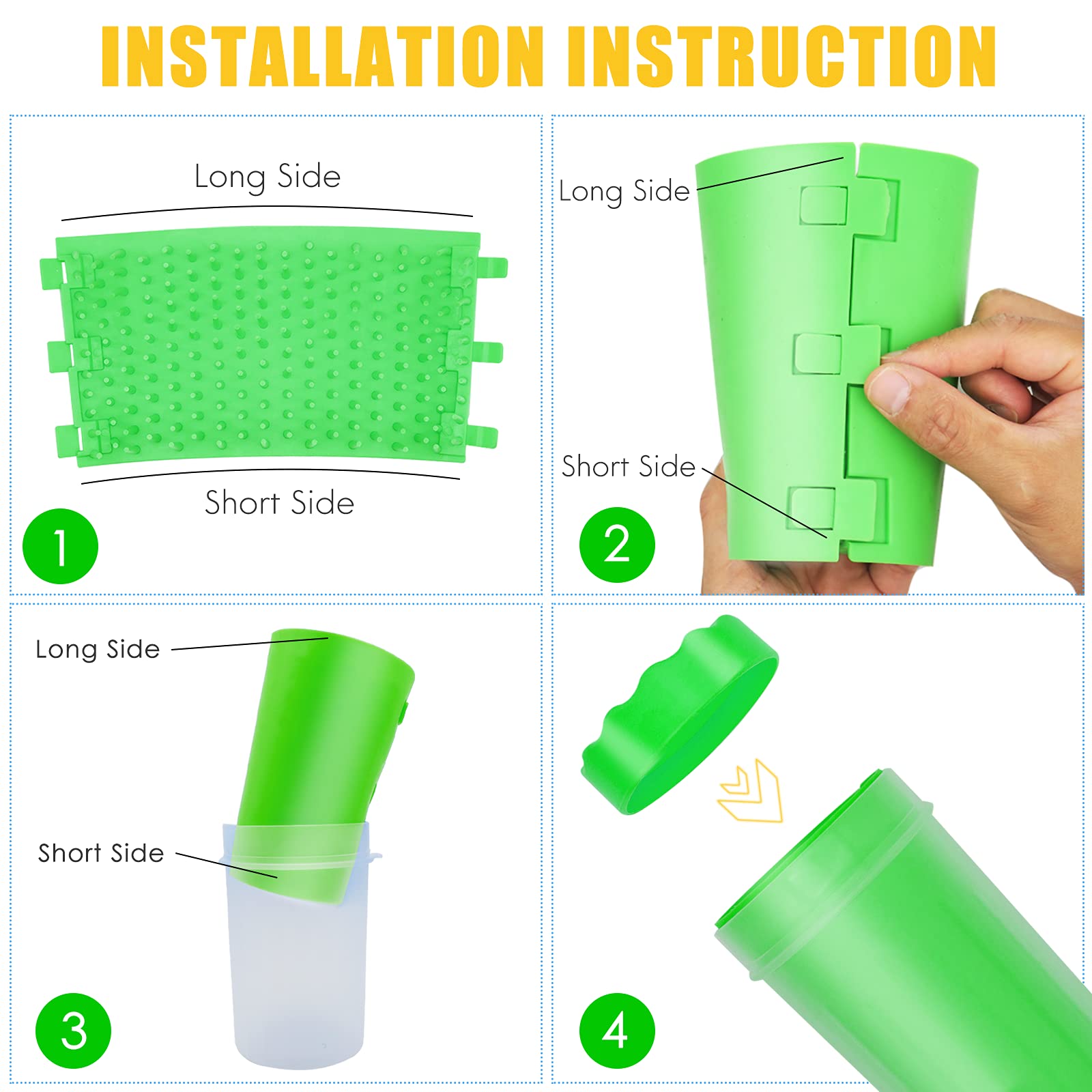 INSTALLATION INSTRUCTION

Long Side

Short Side

1

Long Side

Short Side

2

Long Side

Short Side

3

4