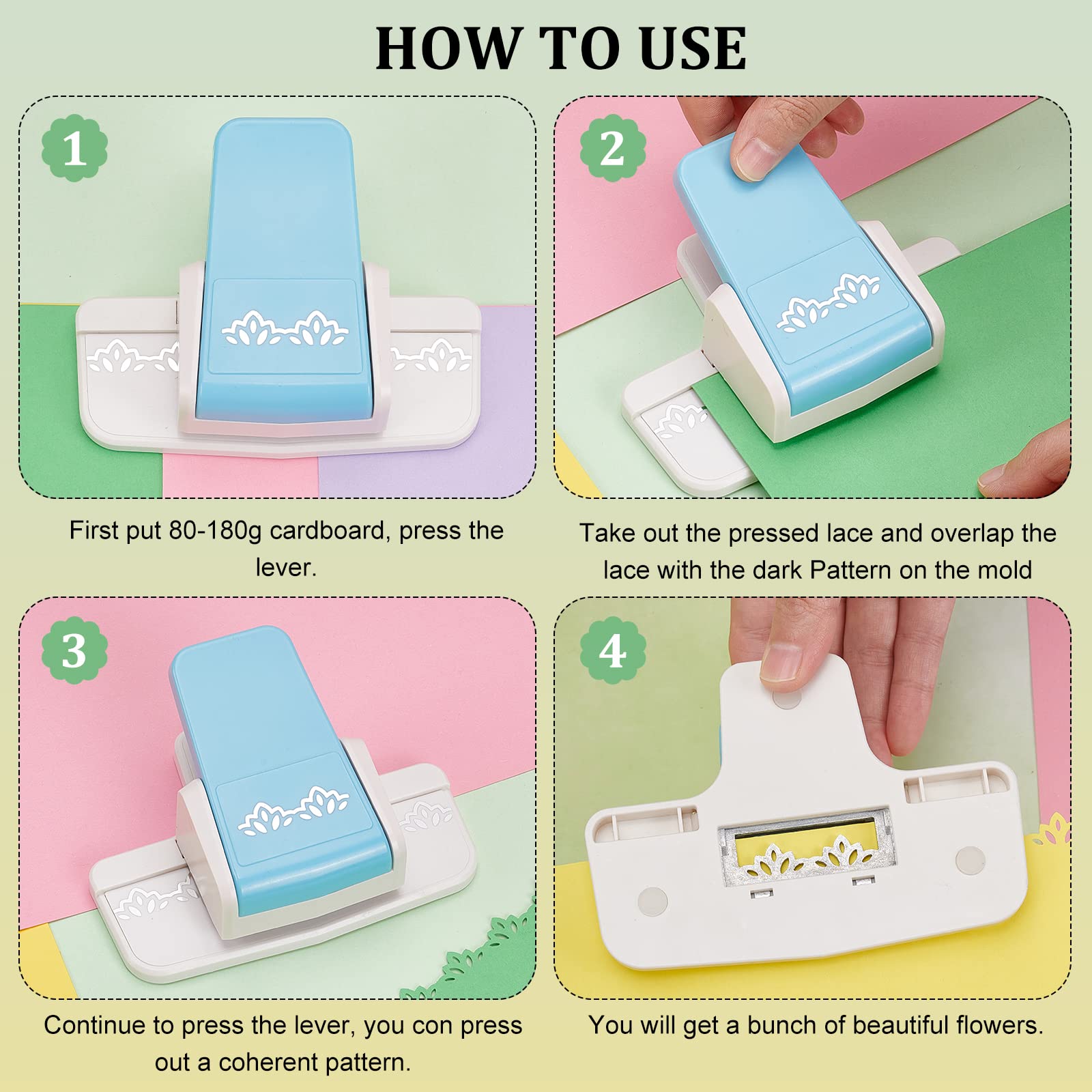 HOW TO USE

1

First put 80-180g cardboard, press the lever.

2

Take out the pressed lace and overlap the lace with the dark Pattern on the mold

3

Continue to press the lever, you con press out a coherent pattern.

4

You will get a bunch of beautiful flowers.