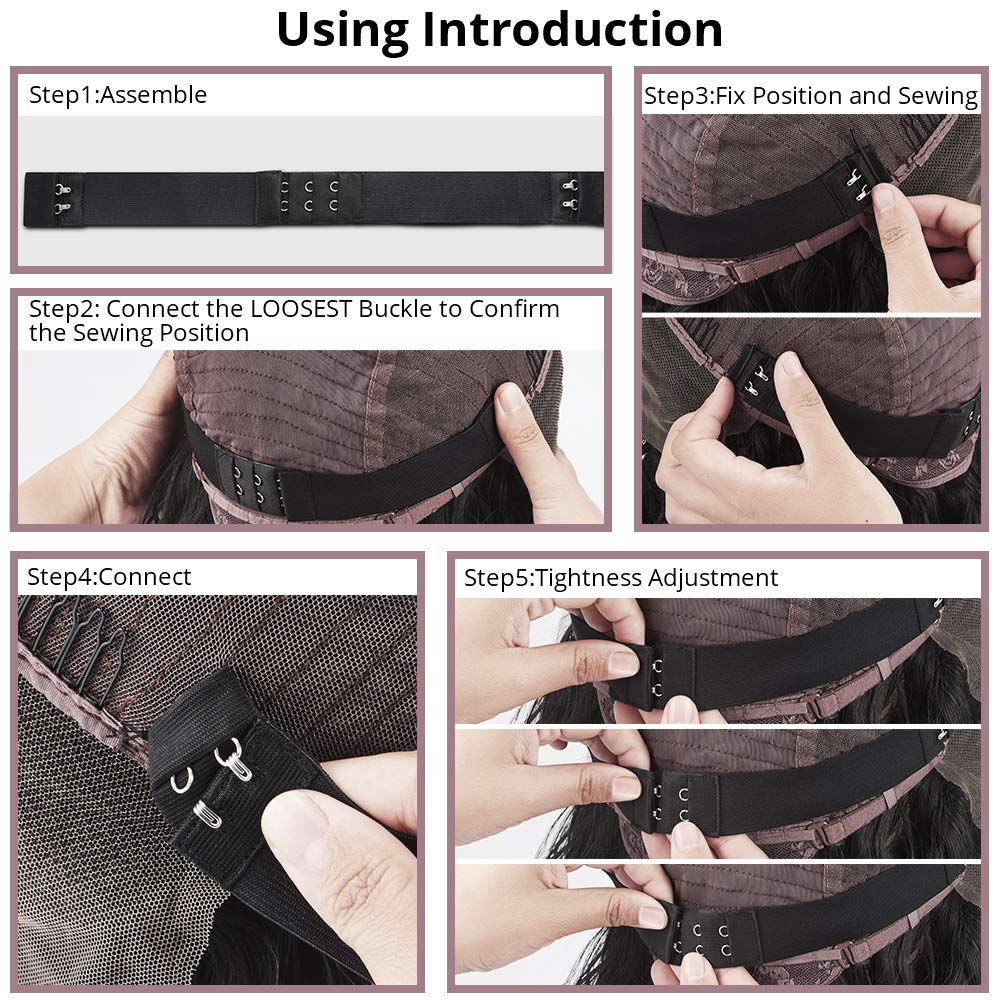 Using Introduction

Step1:Assemble

Step2: Connect the LOOSEST Buckle to Confirm the Sewing Position

Step3:Fix Position and Sewing

Step4:Connect

Step5:Tightness Adjustment