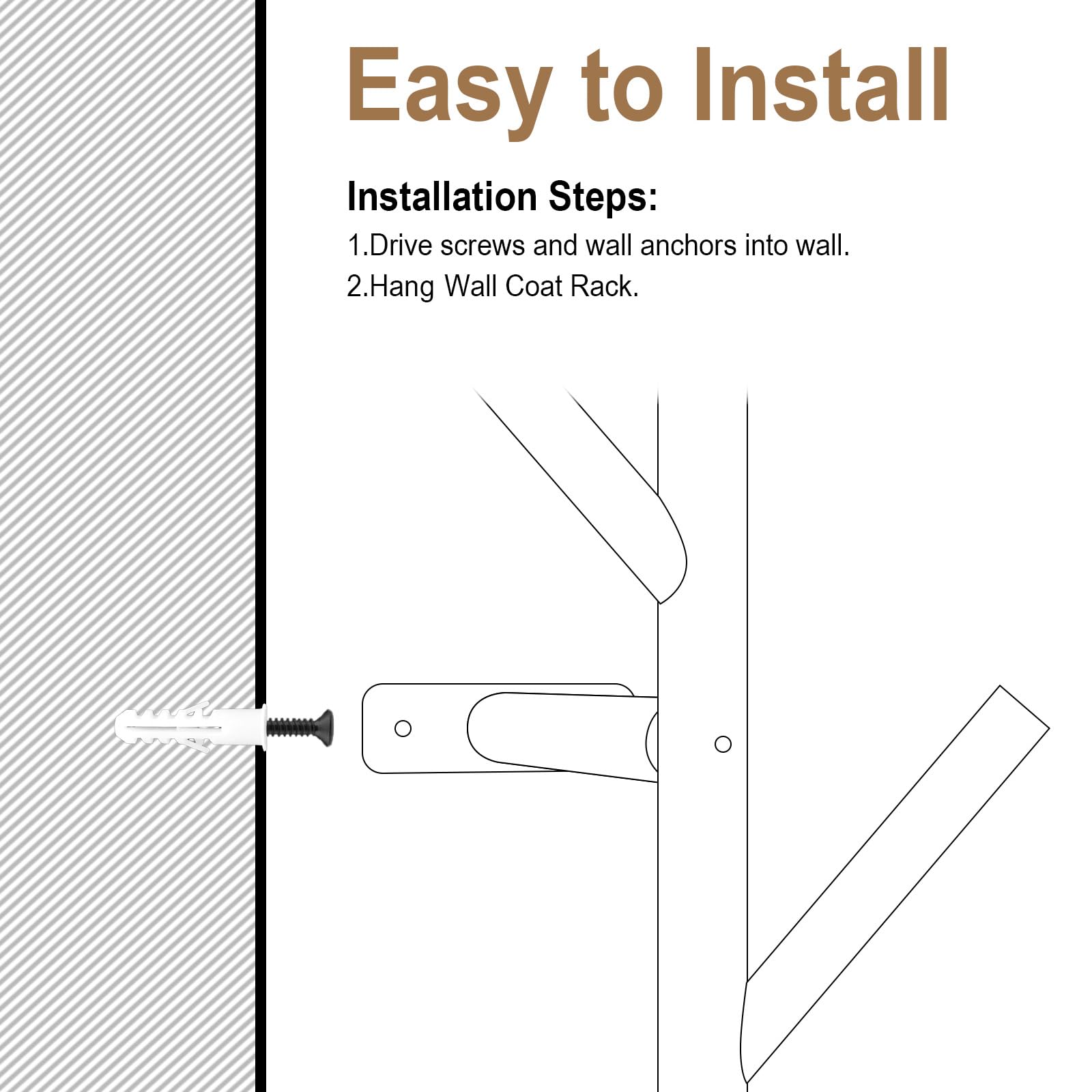 Easy to Install

Installation Steps:
1.Drive screws and wall anchors into wall.
2.Hang Wall Coat Rack.