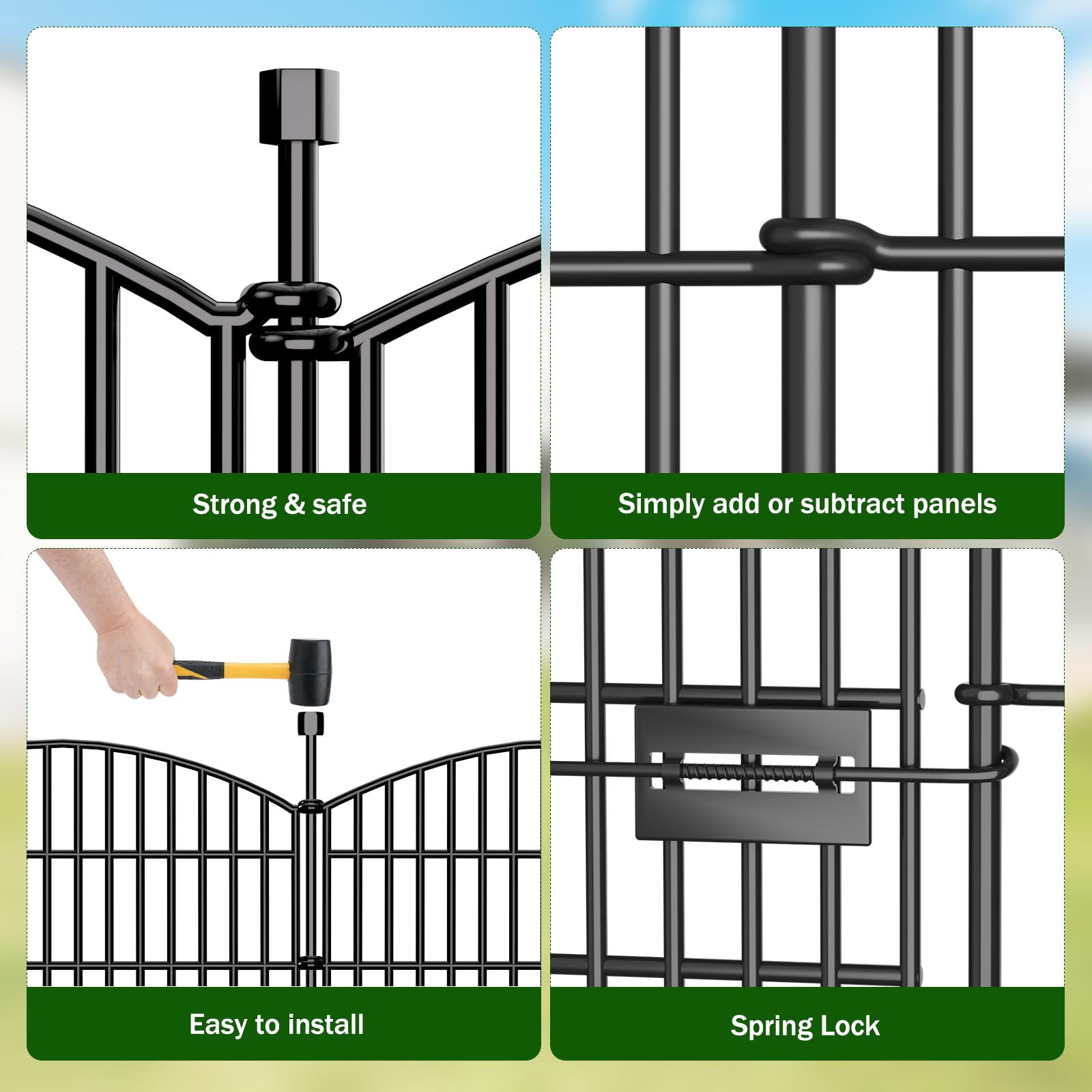 Strong & safe

Simply add or subtract panels

Easy to install

Spring Lock