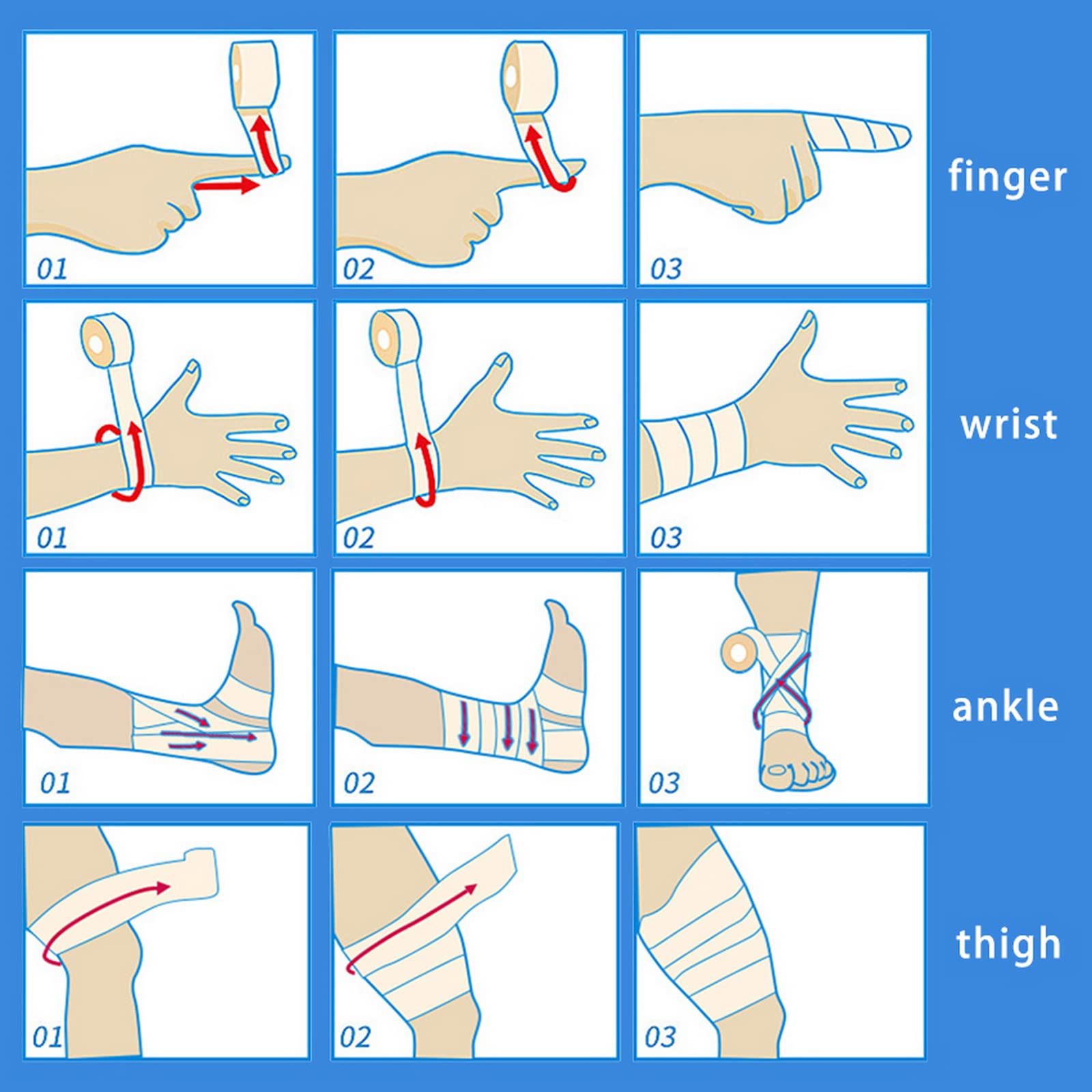 01
02
03
finger

01
02
03
wrist

01
02
03
ankle

01
02
03
thigh