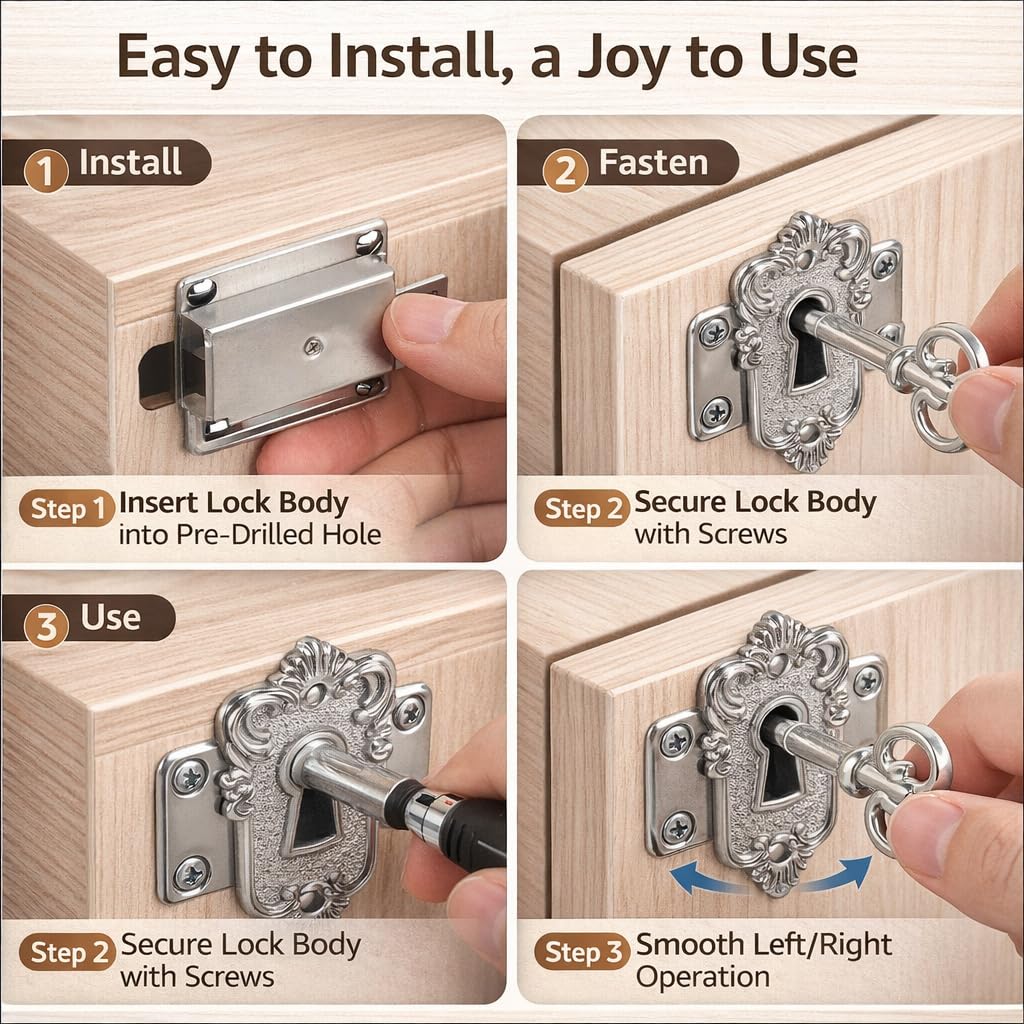 Easy to Install, a Joy to Use

1 Install

Step 1 Insert Lock Body into Pre-Drilled Hole

2 Fasten

Step 2 Secure Lock Body with Screws

3 Use

Step 2 Secure Lock Body with Screws

Step 3 Smooth Left/Right Operation