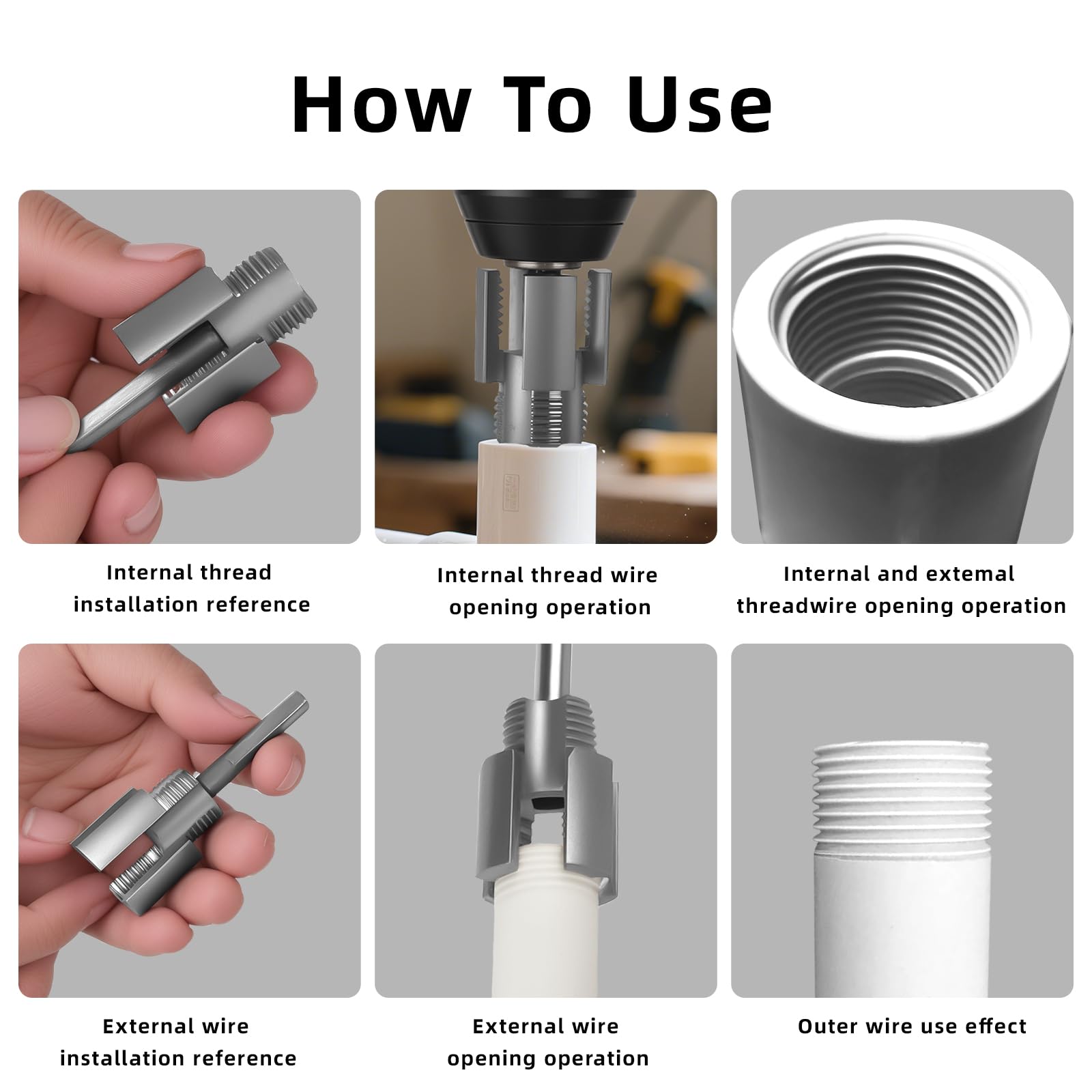 How To Use

Internal thread installation reference

Internal thread wire opening operation

Internal and extemal threadwire opening operation

External wire installation reference

External wire opening operation

Outer wire use effect