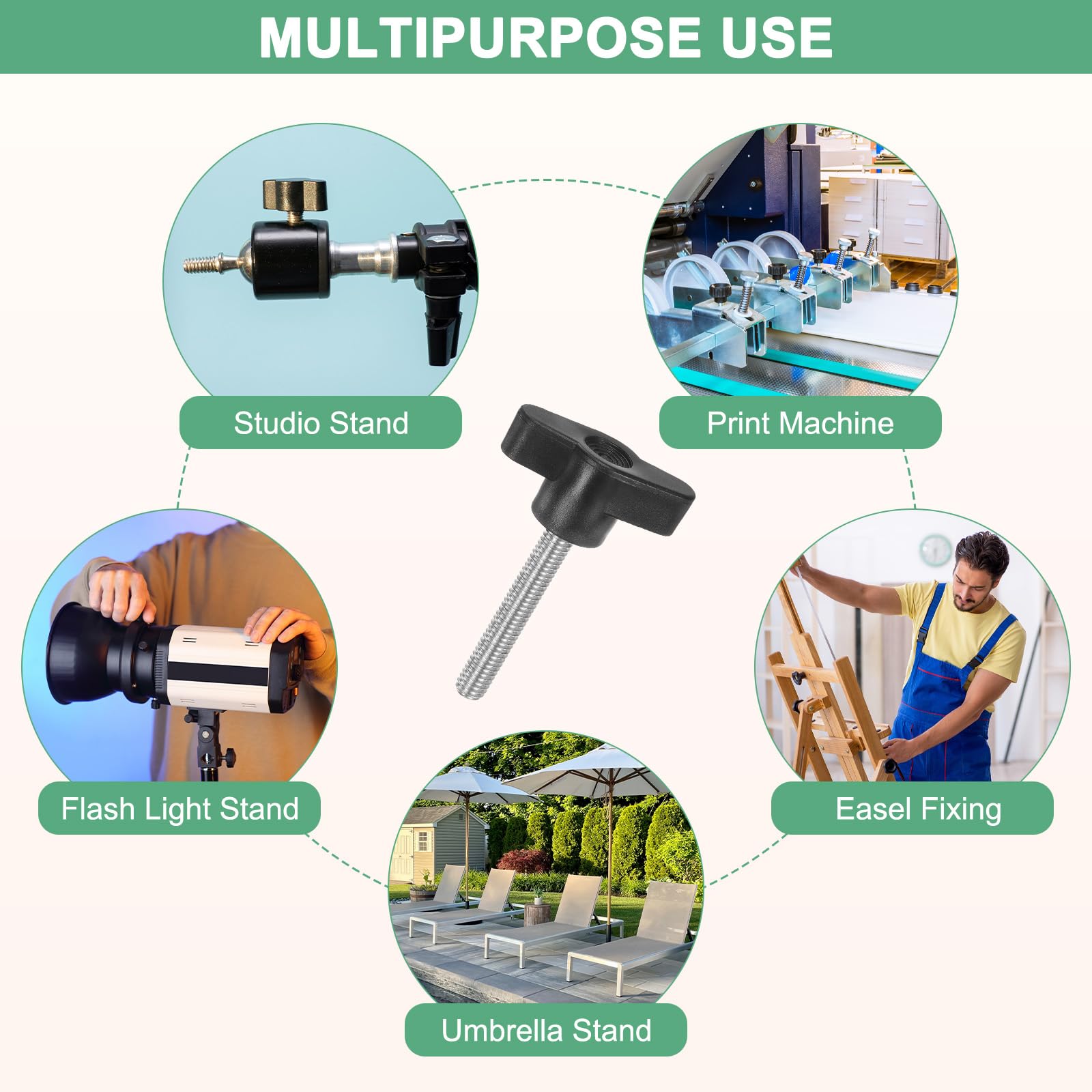 MULTIPURPOSE USE

Studio Stand

Print Machine

Flash Light Stand

Easel Fixing

Umbrella Stand