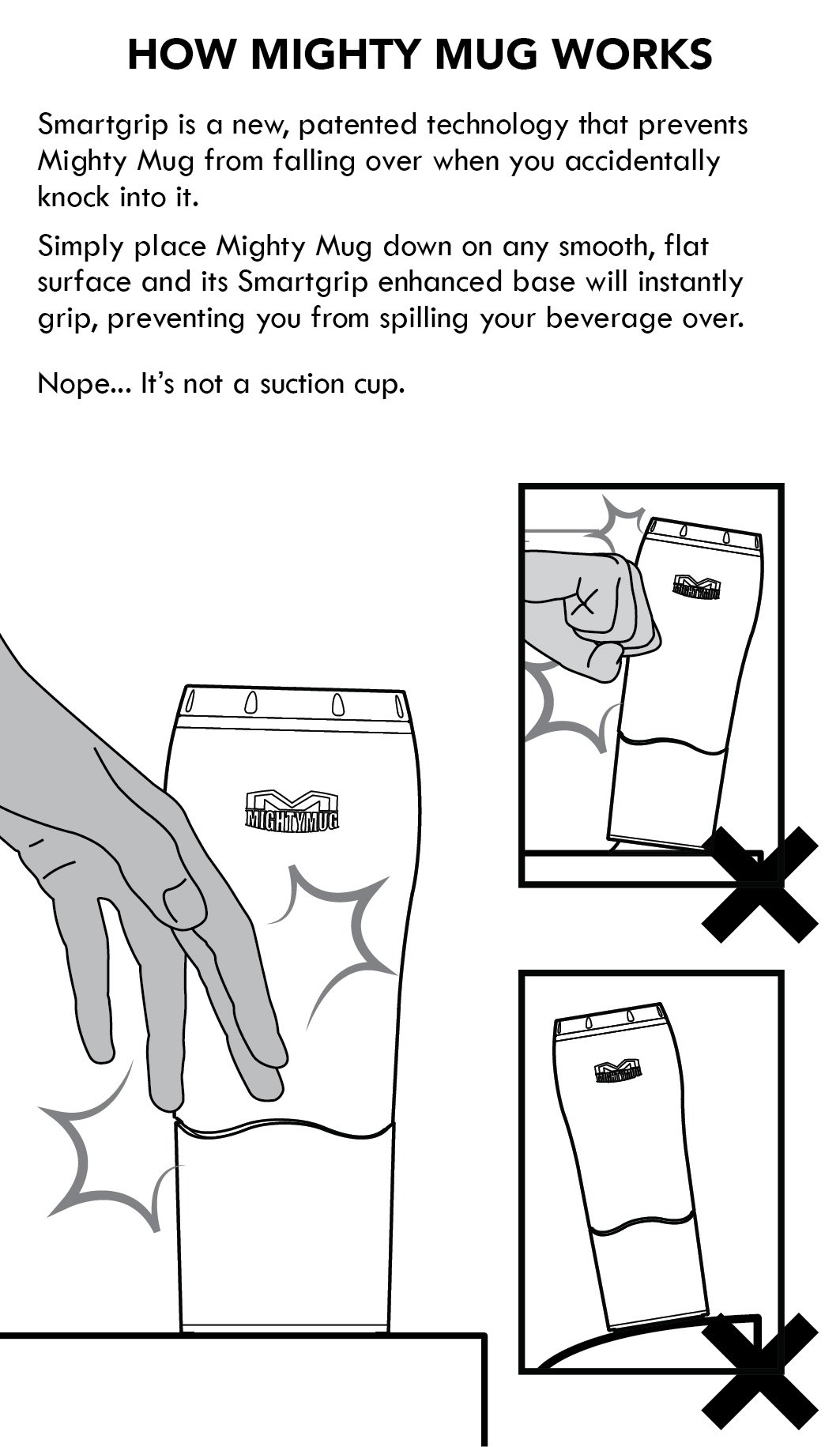 HOW MIGHTY MUG WORKS

Smartgrip is a new, patented technology that prevents Mighty Mug from falling over when you accidentally knock into it.

Simply place Mighty Mug down on any smooth, flat surface and its Smartgrip enhanced base will instantly grip, preventing you from spilling your beverage over.

Nope... It's not a suction cup.

MIGHTYMUG

MIGHTYMUG

MIGHTYMUG