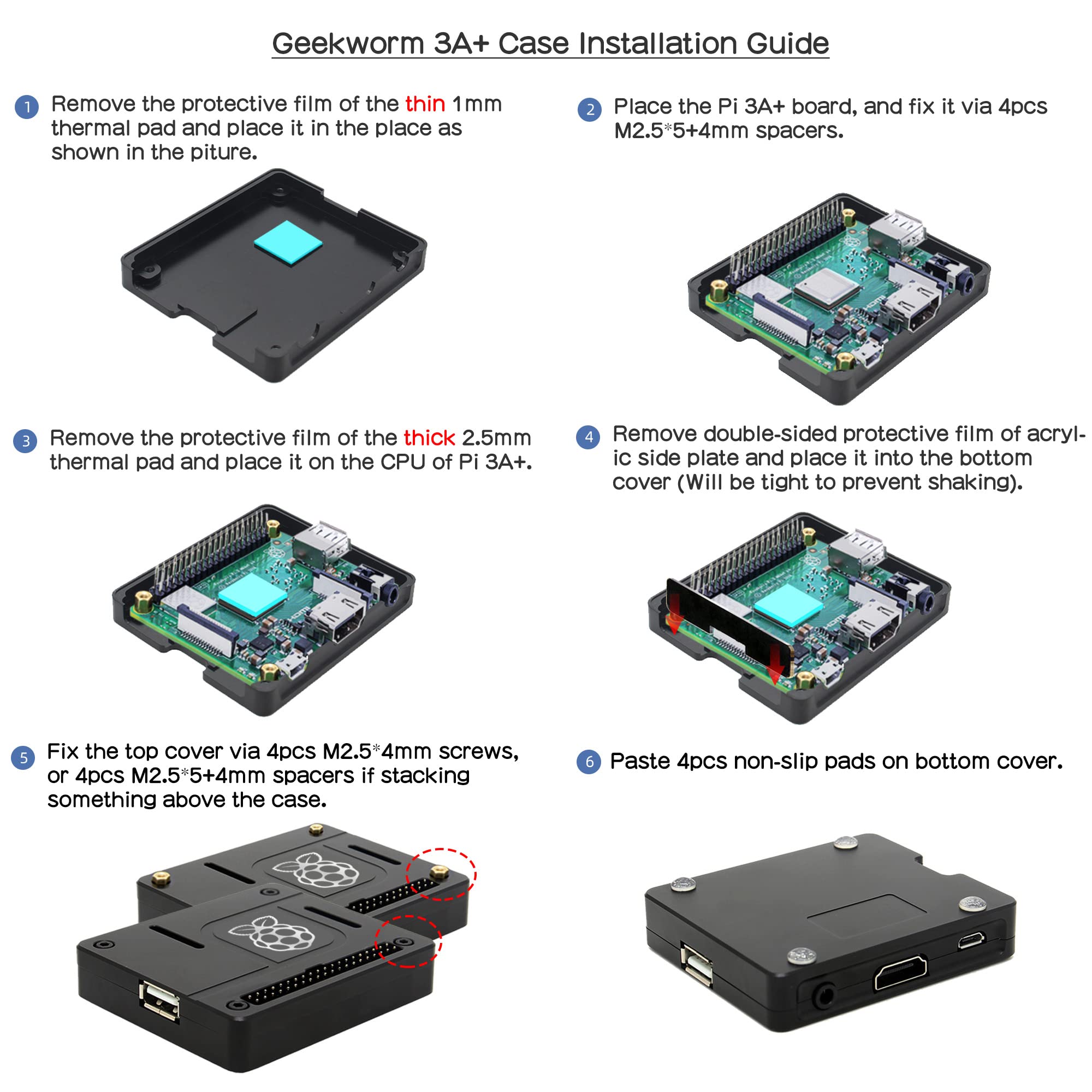 Geekworm 3A+ Case Installation Guide

1 Remove the protective film of the thin 1mm thermal pad and place it in the place as shown in the piture.

2 Place the Pi 3A+ board, and fix it via 4pcs M2.5*5+4mm spacers.

3 Remove the protective film of the thick 2.5mm thermal pad and place it on the CPU of Pi 3A+.

4 Remove double-sided protective film of acrylic side plate and place it into the bottom cover (Will be tight to prevent shaking).

5 Fix the top cover via 4pcs M2.5*4mm screws, or 4pcs M2.5*5+4mm spacers if stacking something above the case.

6 Paste 4pcs non-slip pads on bottom cover.