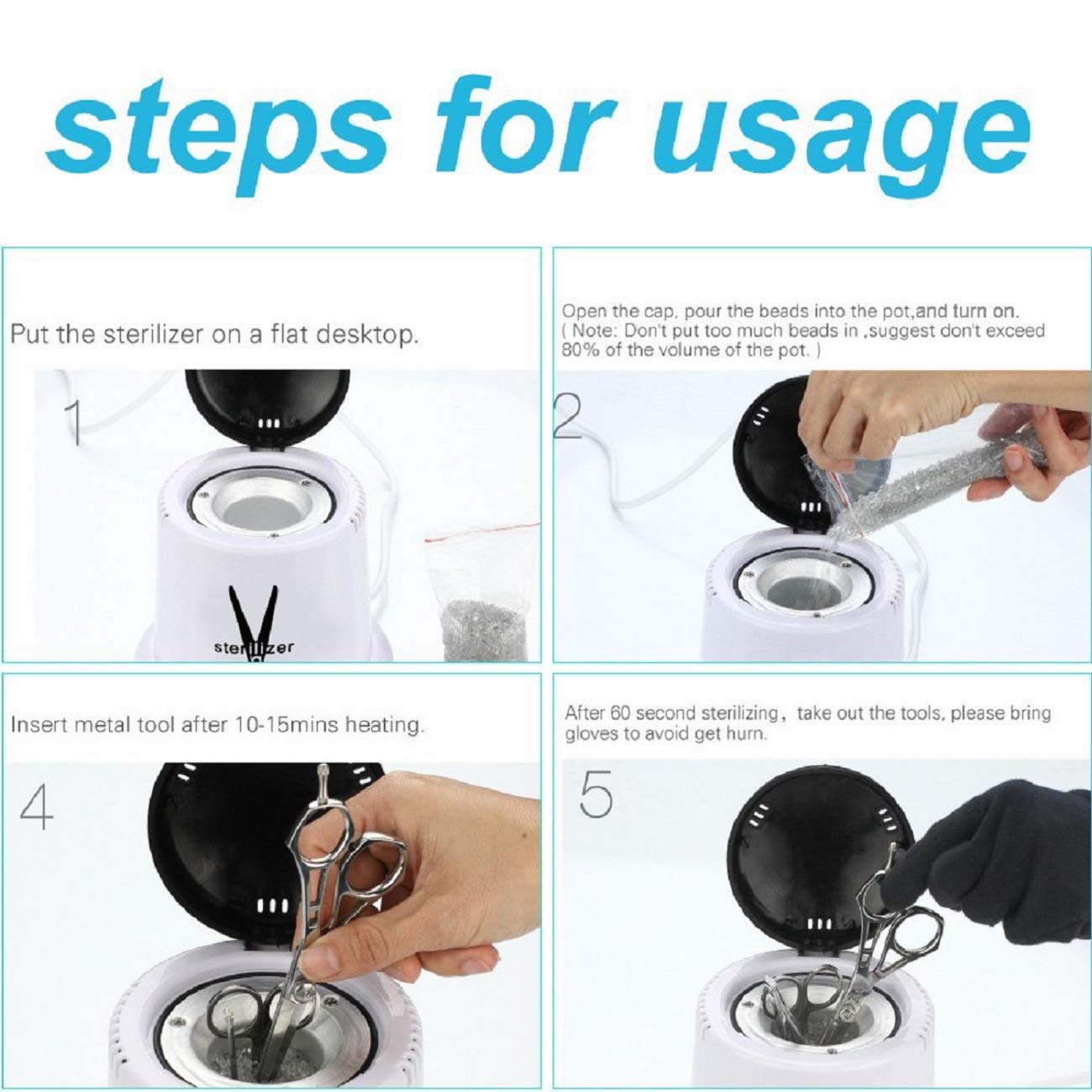 steps for usage

Put the sterilizer on a flat desktop.

1

sterilizer

Open the cap, pour the beads into the pot,and turn on.
( Note: Don't put too much beads in ,suggest don't exceed 80% of the volume of the pot. )

2

Insert metal tool after 10-15mins heating.

4

After 60 second sterilizing, take out the tools, please bring gloves to avoid get hurn.

5