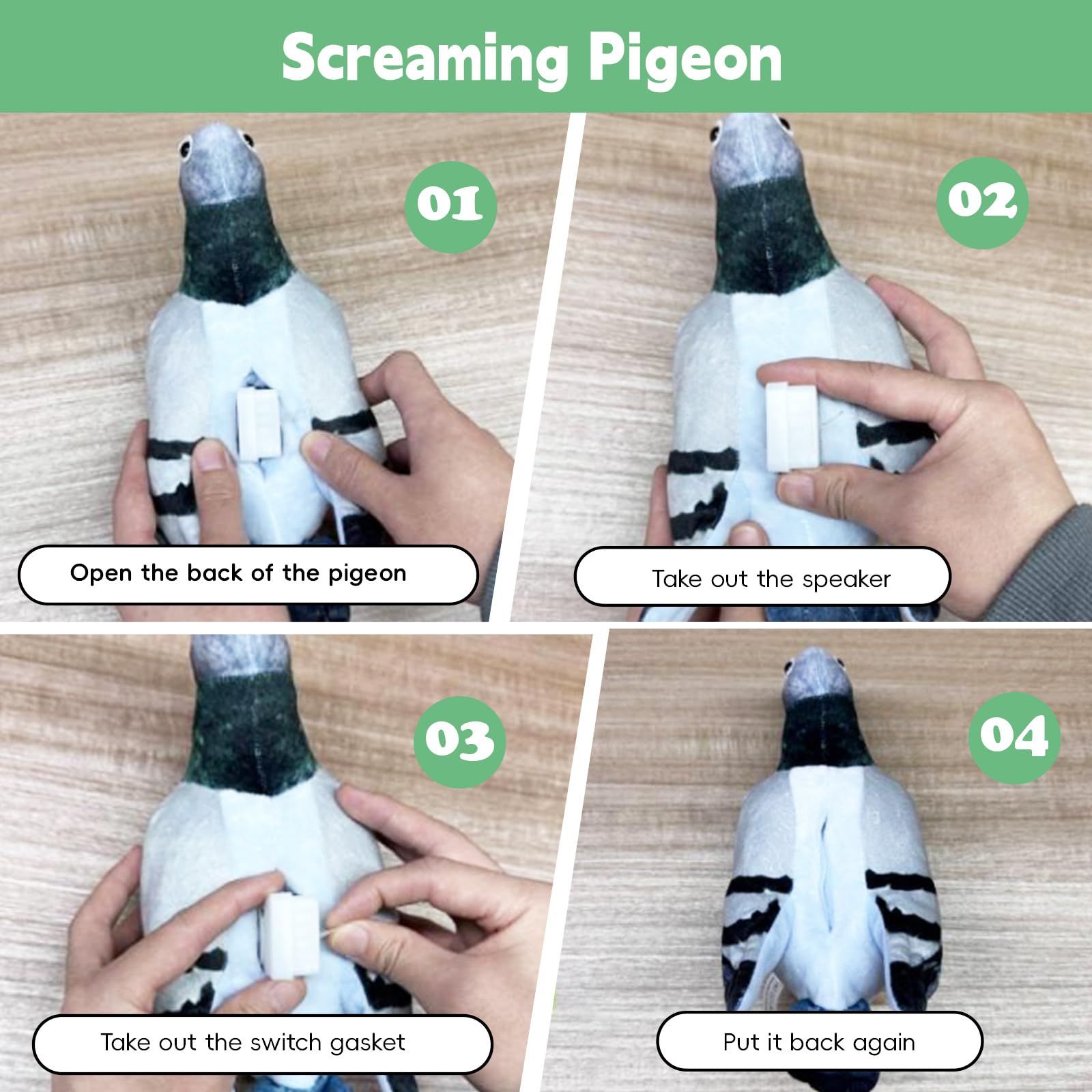 Screaming Pigeon

01

Open the back of the pigeon

02

Take out the speaker

03

Take out the switch gasket

04

Put it back again