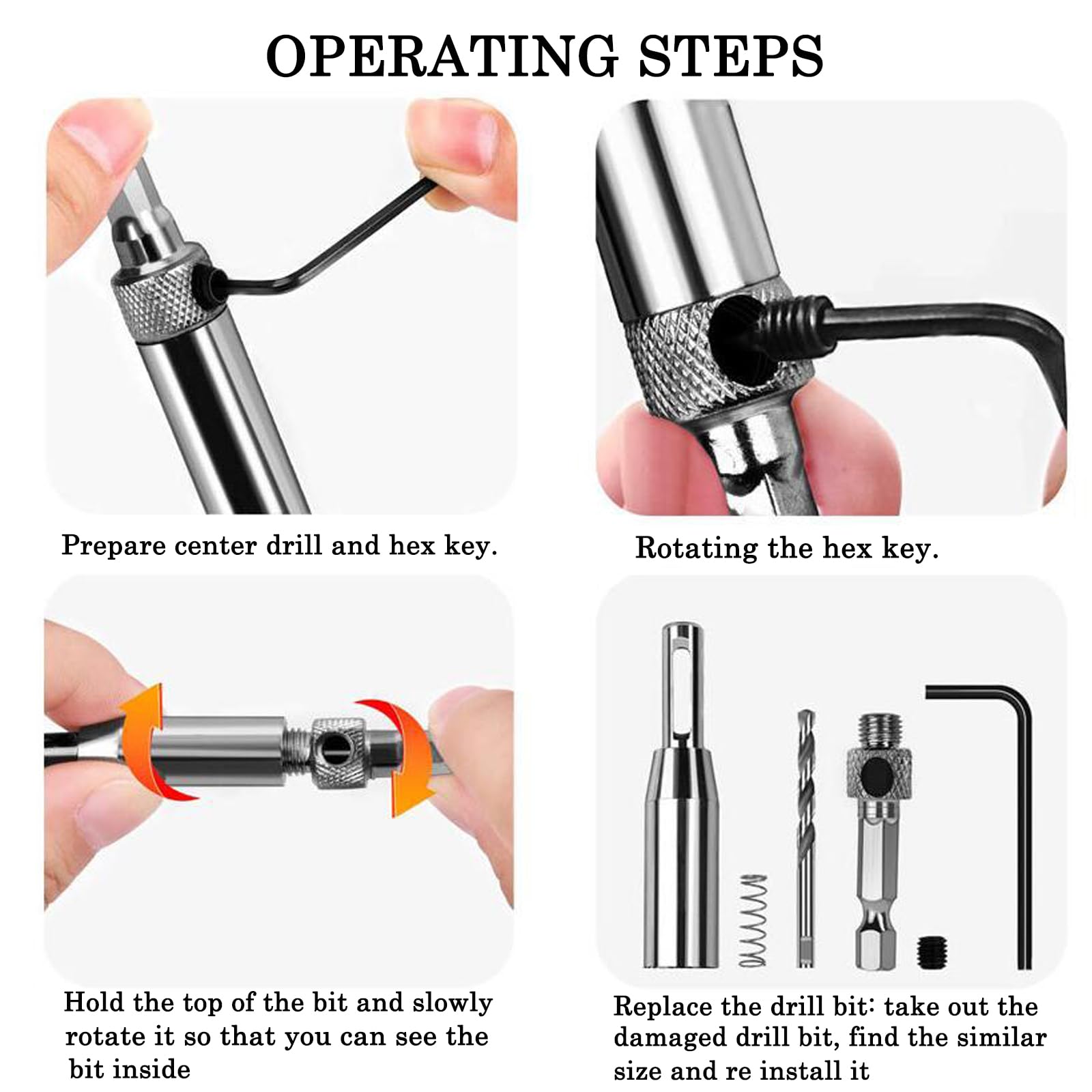 OPERATING STEPS

Prepare center drill and hex key.

Rotating the hex key.

Hold the top of the bit and slowly rotate it so that you can see the bit inside

Replace the drill bit: take out the damaged drill bit, find the similar size and re install it