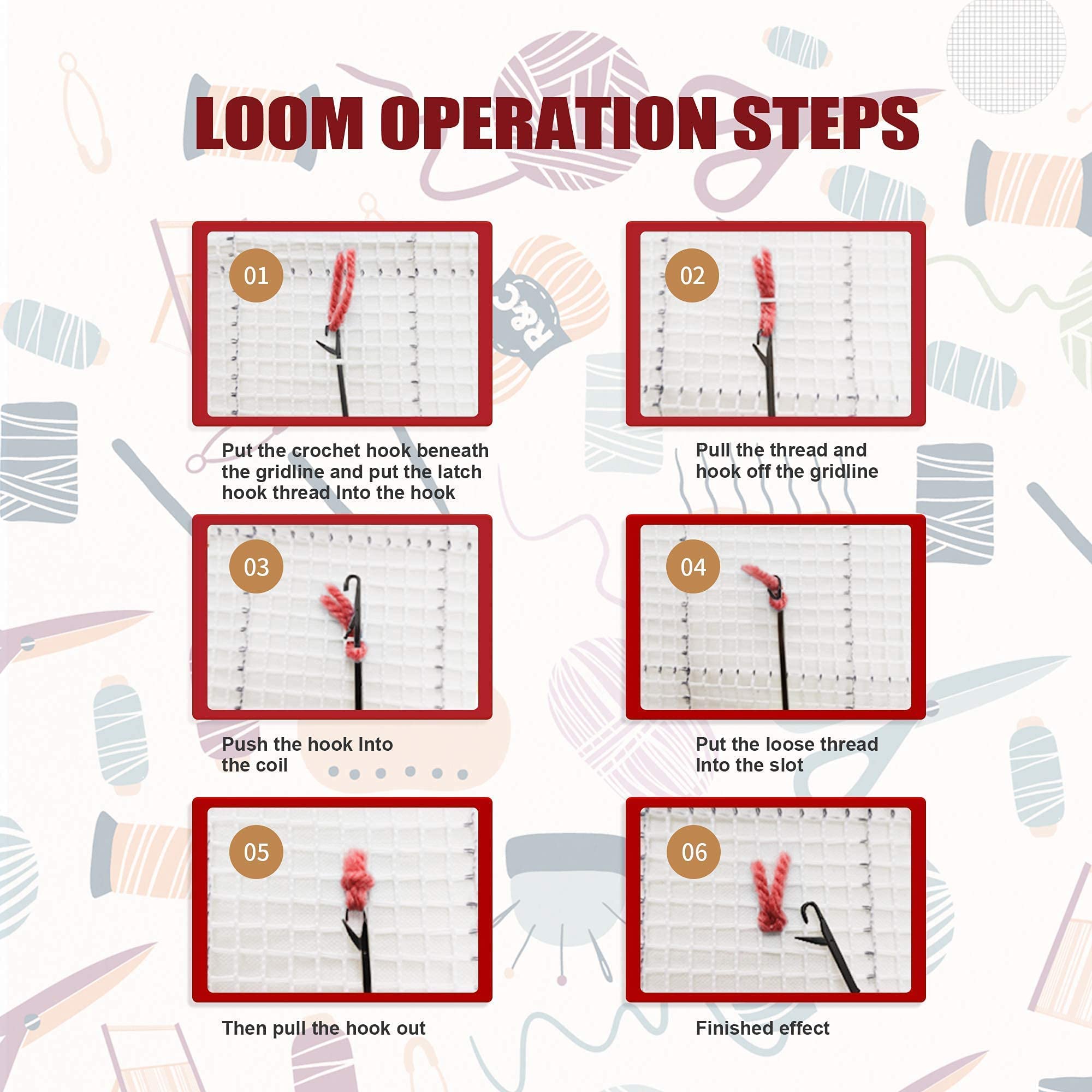 LOOM OPERATION STEPS

01

Put the crochet hook beneath the gridline and put the latch hook thread Into the hook

02

Pull the thread and hook off the gridline

03

Push the hook Into the coil

04

Put the loose thread Into the slot

05

Then pull the hook out

06

Finished effect