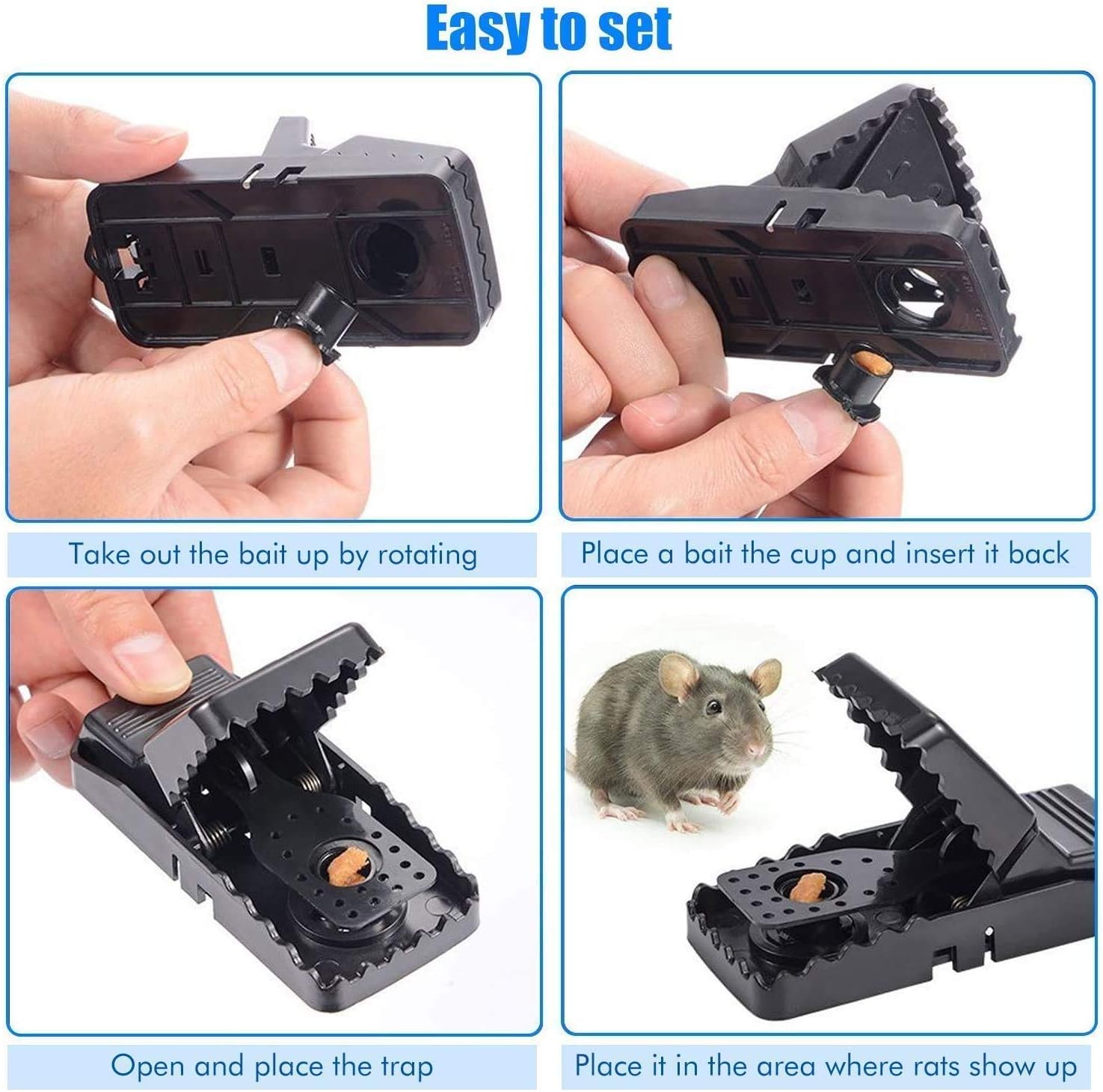 Easy to set

Take out the bait up by rotating

Place a bait the cup and insert it back

Open and place the trap

Place it in the area where rats show up