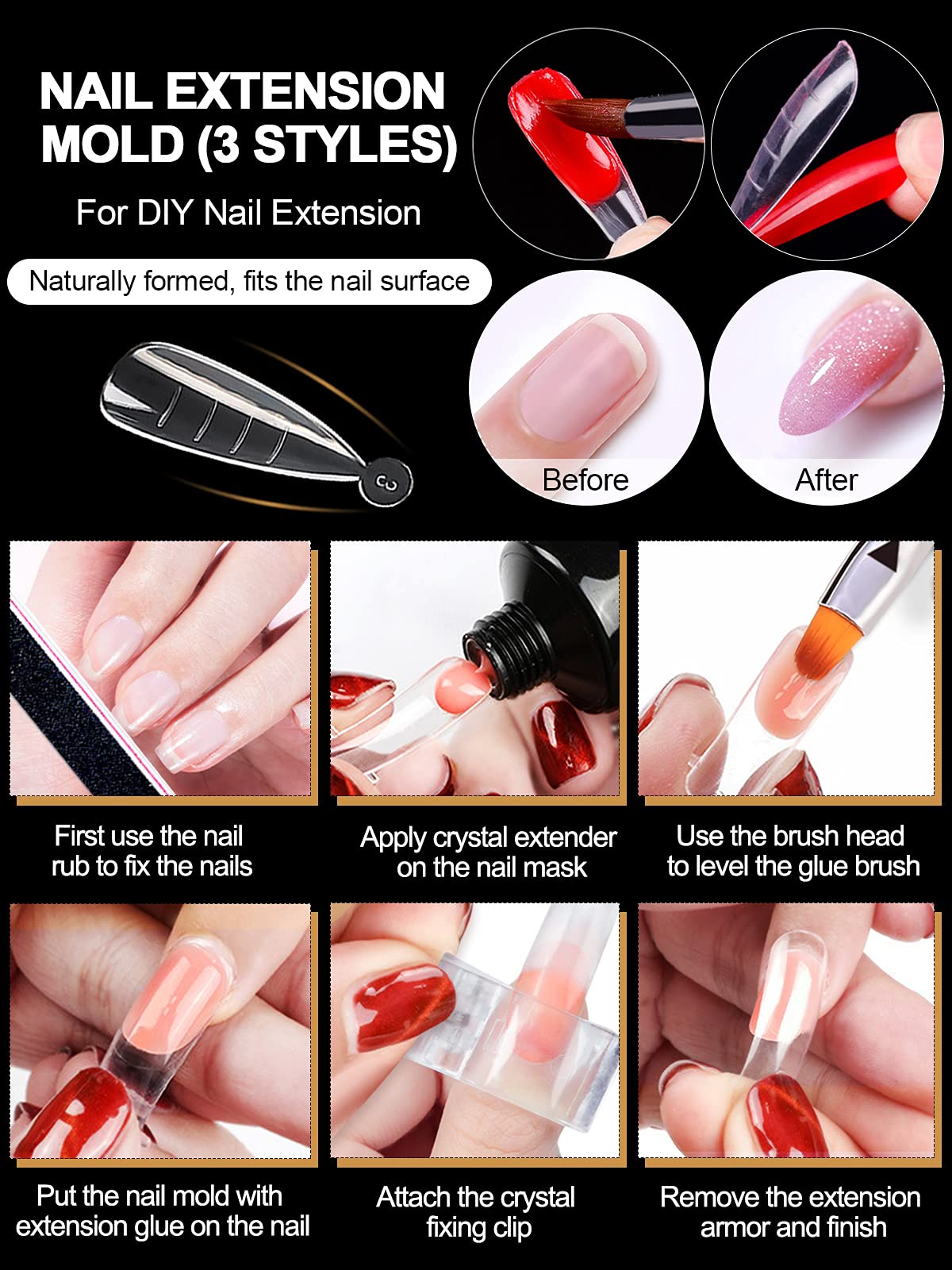 NAIL EXTENSION MOLD (3 STYLES)

For DIY Nail Extension

Naturally formed, fits the nail surface

Before

After

First use the nail rub to fix the nails

Apply crystal extender on the nail mask

Use the brush head to level the glue brush

Put the nail mold with extension glue on the nail

Attach the crystal fixing clip

Remove the extension armor and finish