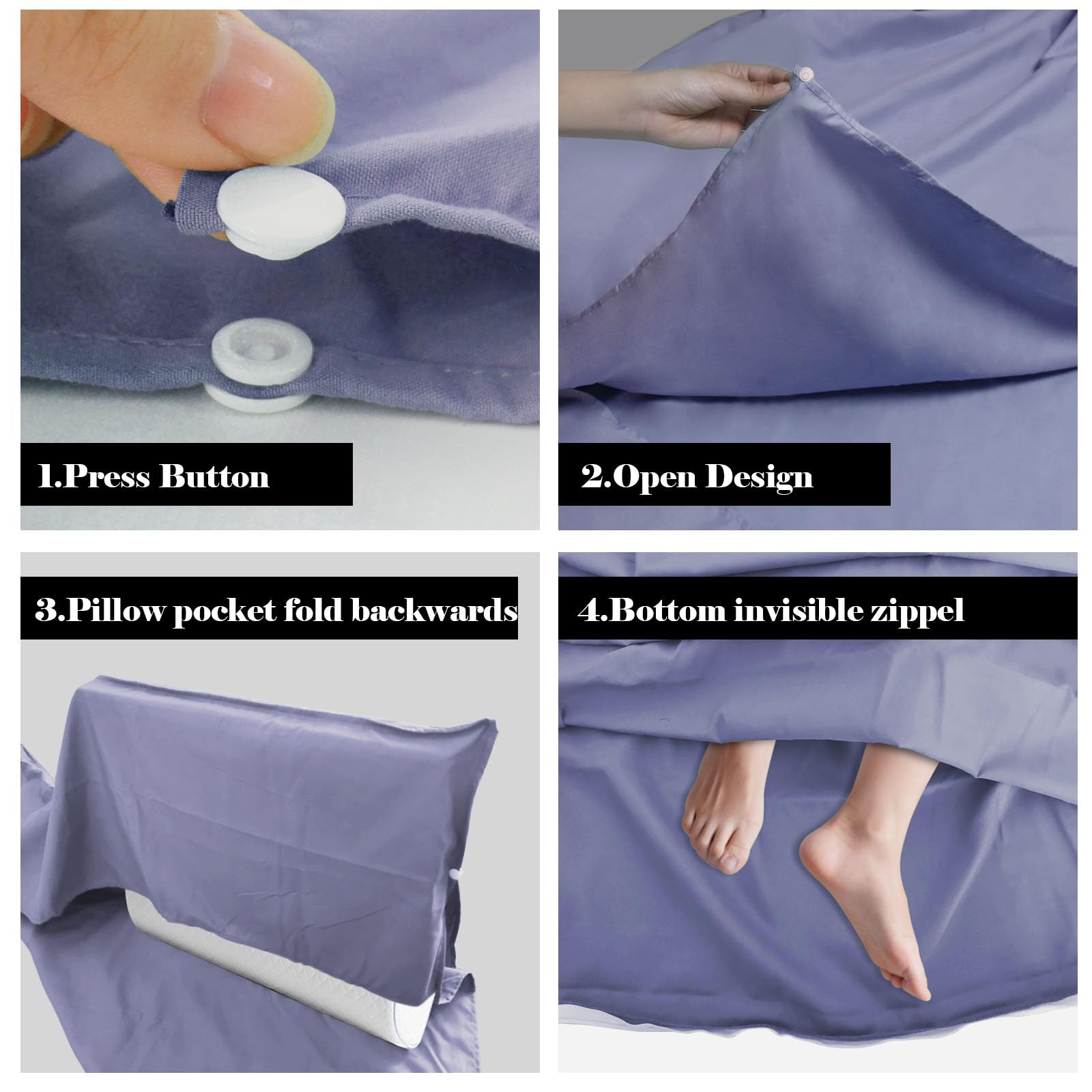 1.Press Button

2.Open Design

3.Pillow pocket fold backwards

4.Bottom invisible zippel