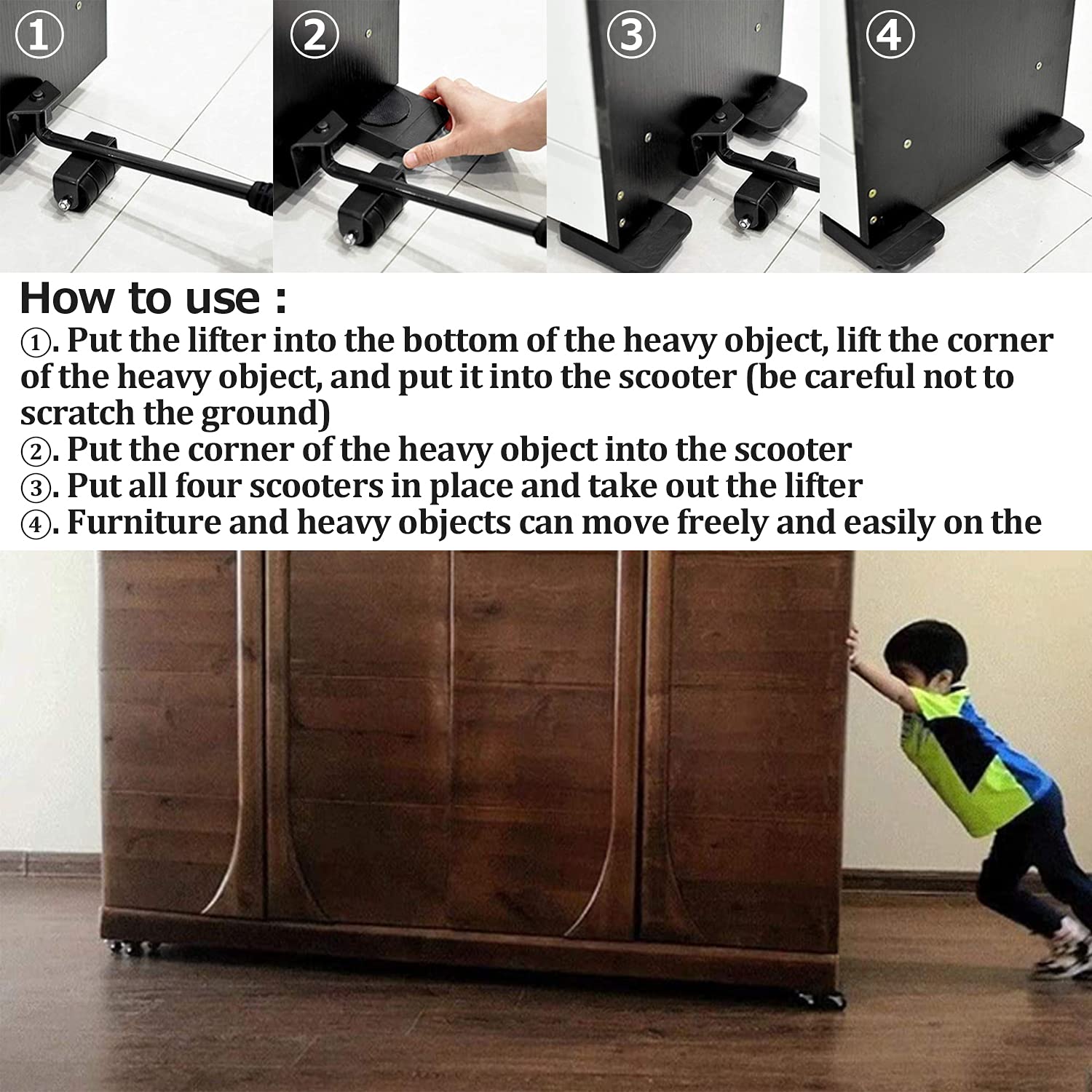 ①

②

③

④

How to use :

①. Put the lifter into the bottom of the heavy object, lift the corner of the heavy object, and put it into the scooter (be careful not to scratch the ground)
②. Put the corner of the heavy object into the scooter
③. Put all four scooters in place and take out the lifter
④. Furniture and heavy objects can move freely and easily on the