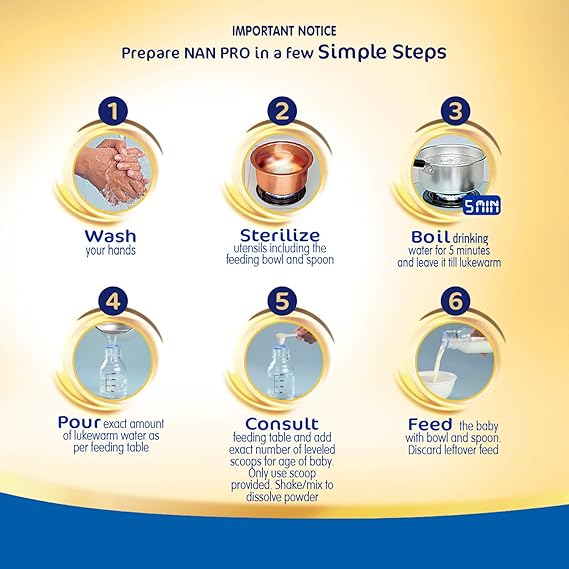 IMPORTANT NOTICE
Prepare NAN PRO in a few Simple Steps

1
Wash your hands

2
Sterilize utensils including the feeding bowl and spoon

3
5 MIN
Boil drinking water for 5 minutes and leave it till lukewarm

4
Pour exact amount of lukewarm water as per feeding table

5
Consult feeding table and add exact number of leveled scoops for age of baby. Only use scoop provided. Shake/mix to dissolve powder

6
Feed the baby with bowl and spoon. Discard leftover feed