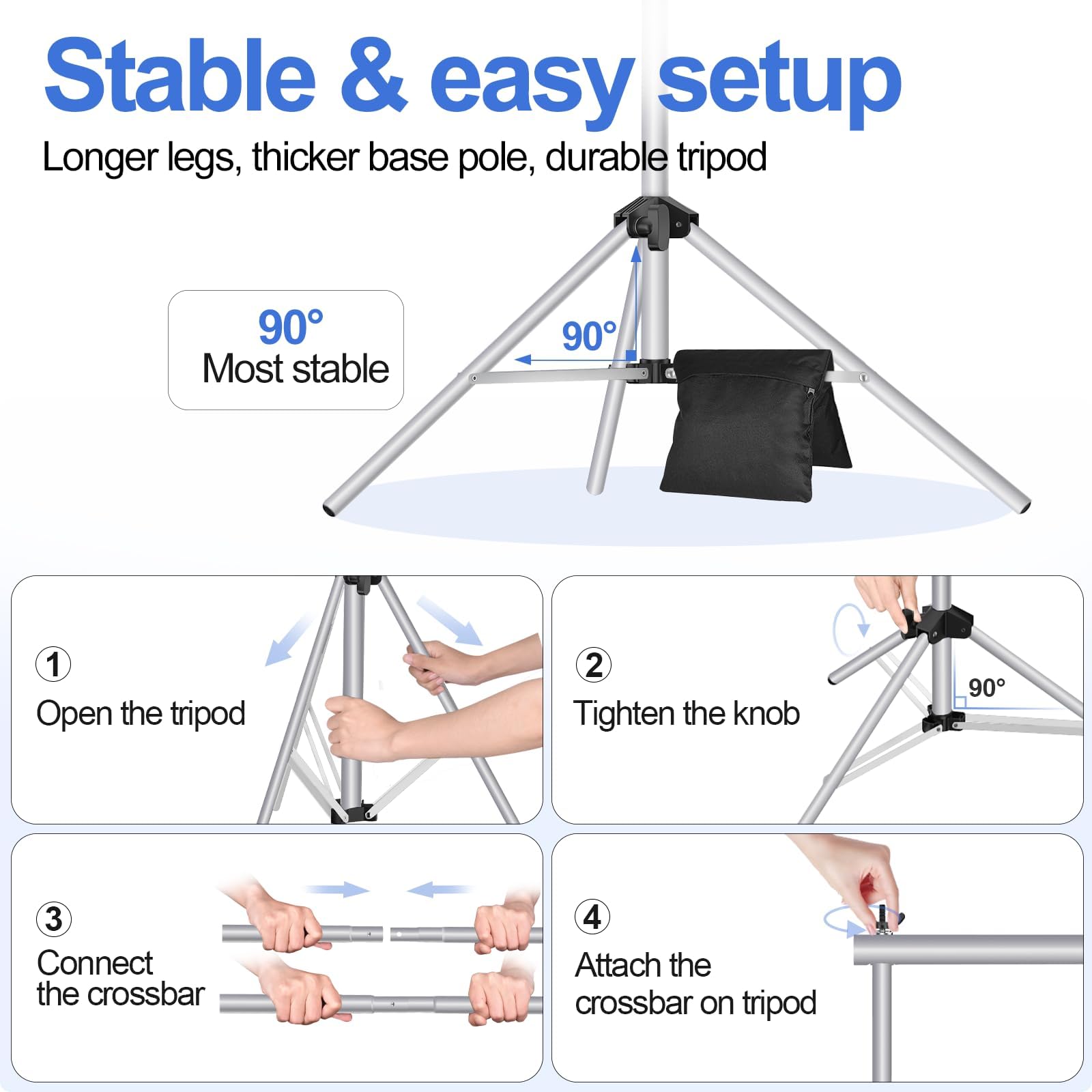 Stable & easy setup

Longer legs, thicker base pole, durable tripod

90°
Most stable

90°

1
Open the tripod

2
Tighten the knob

90°

3
Connect the crossbar

4
Attach the crossbar on tripod