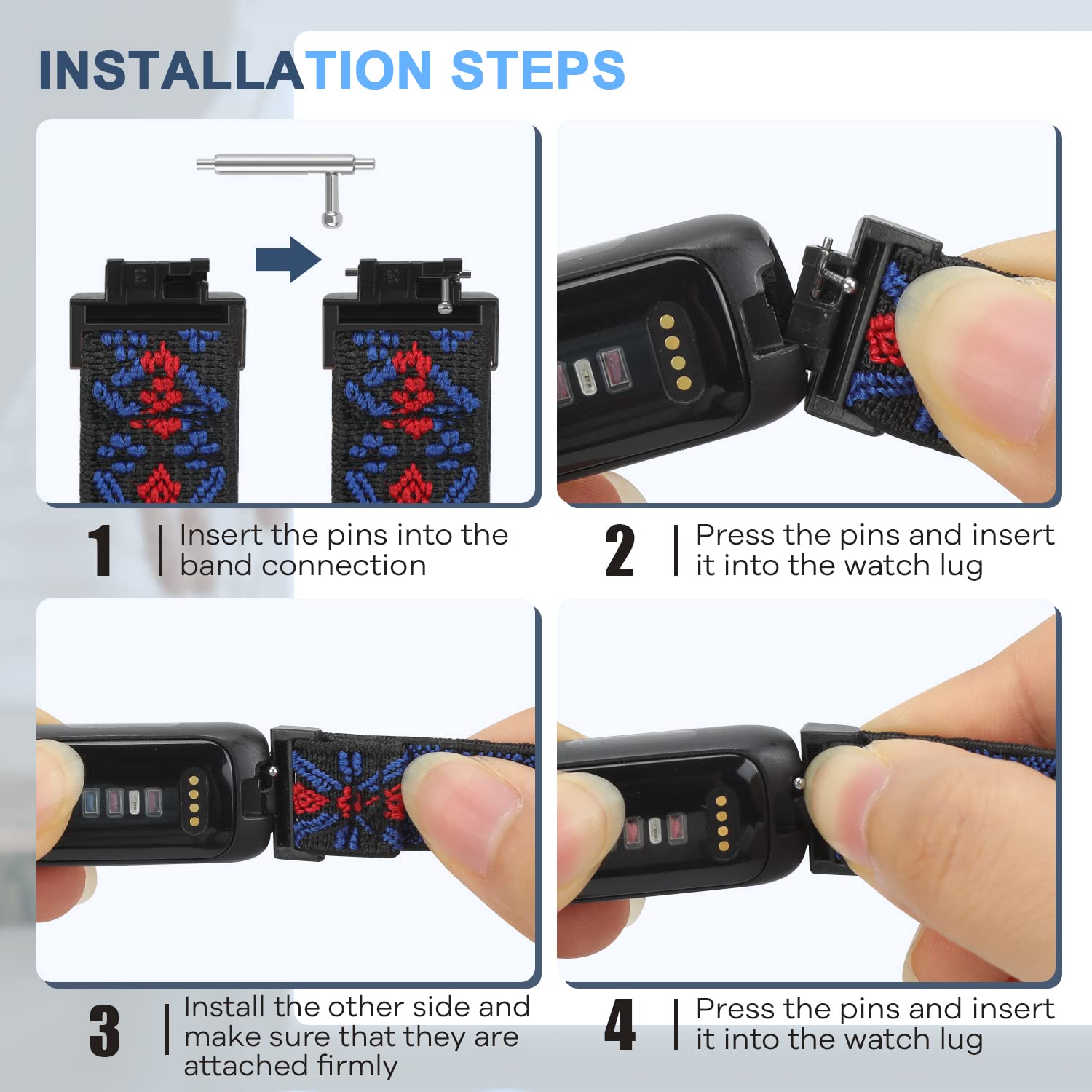 INSTALLATION STEPS

1 | Insert the pins into the band connection

2 | Press the pins and insert it into the watch lug

3 | Install the other side and make sure that they are attached firmly

4 | Press the pins and insert it into the watch lug