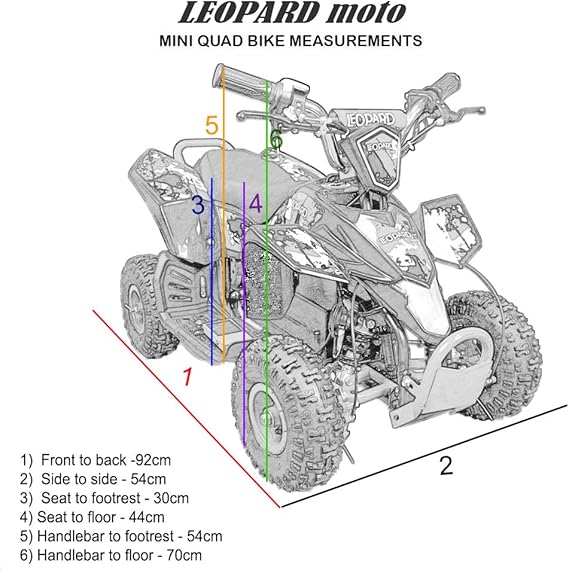 LEOPARD moto
MINI QUAD BIKE MEASUREMENTS

5
6
LEOPARD
LEOPARD
3
4
LEOPARD
1
2

1) Front to back -92cm
2) Side to side - 54cm
3) Seat to footrest - 30cm
4) Seat to floor - 44cm
5) Handlebar to footrest - 54cm
6) Handlebar to floor - 70cm