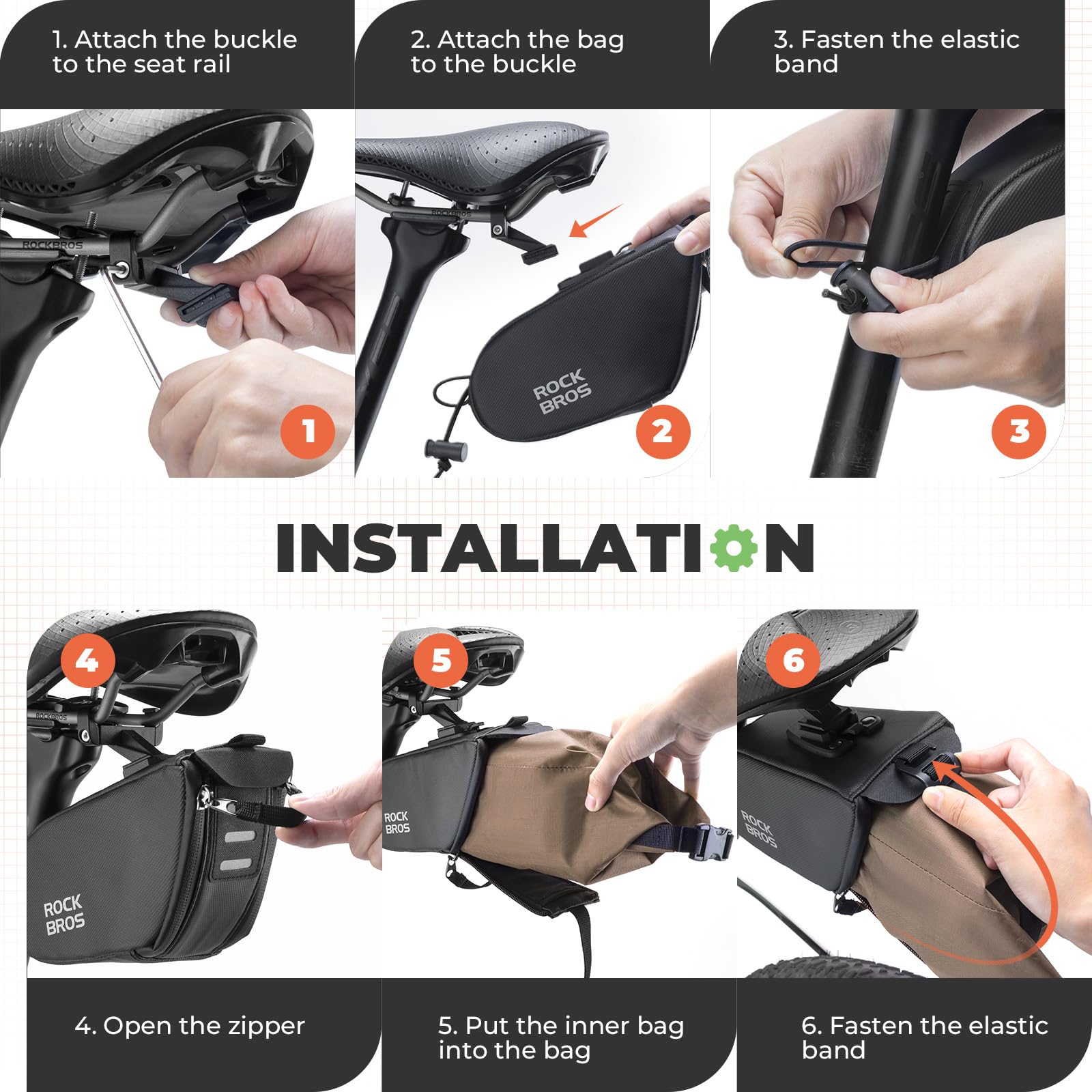 1. Attach the buckle to the seat rail

2. Attach the bag to the buckle

3. Fasten the elastic band

ROCKBROS

1

ROCKBROS

ROCK BROS

2

3

INSTALLATION

4

ROCKBROS

ROCK BROS

5

ROCK BROS

6

ROCK BROS

4. Open the zipper

5. Put the inner bag into the bag

6. Fasten the elastic band