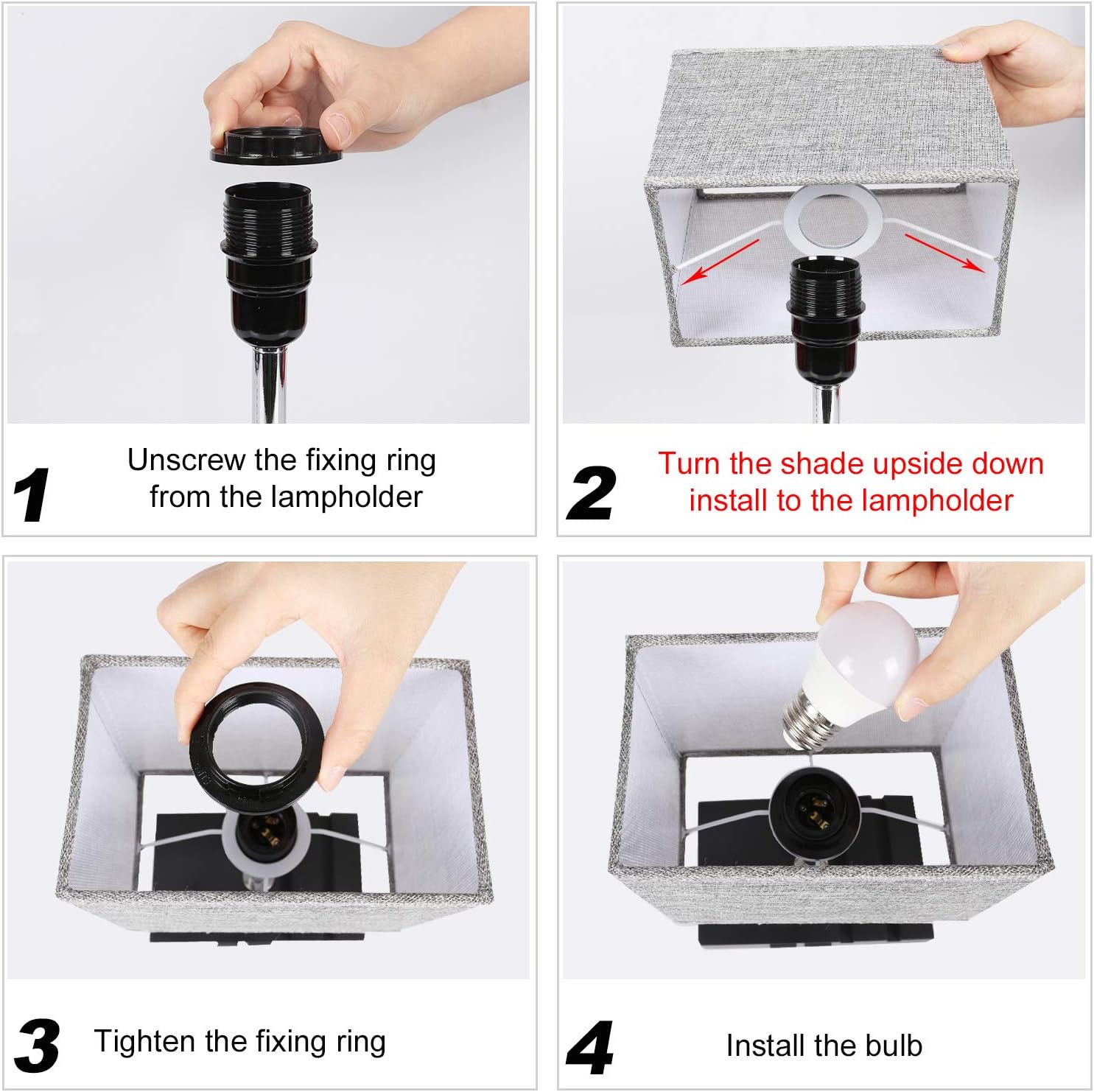 1 Unscrew the fixing ring from the lampholder

2 Turn the shade upside down install to the lampholder

3 Tighten the fixing ring

4 Install the bulb