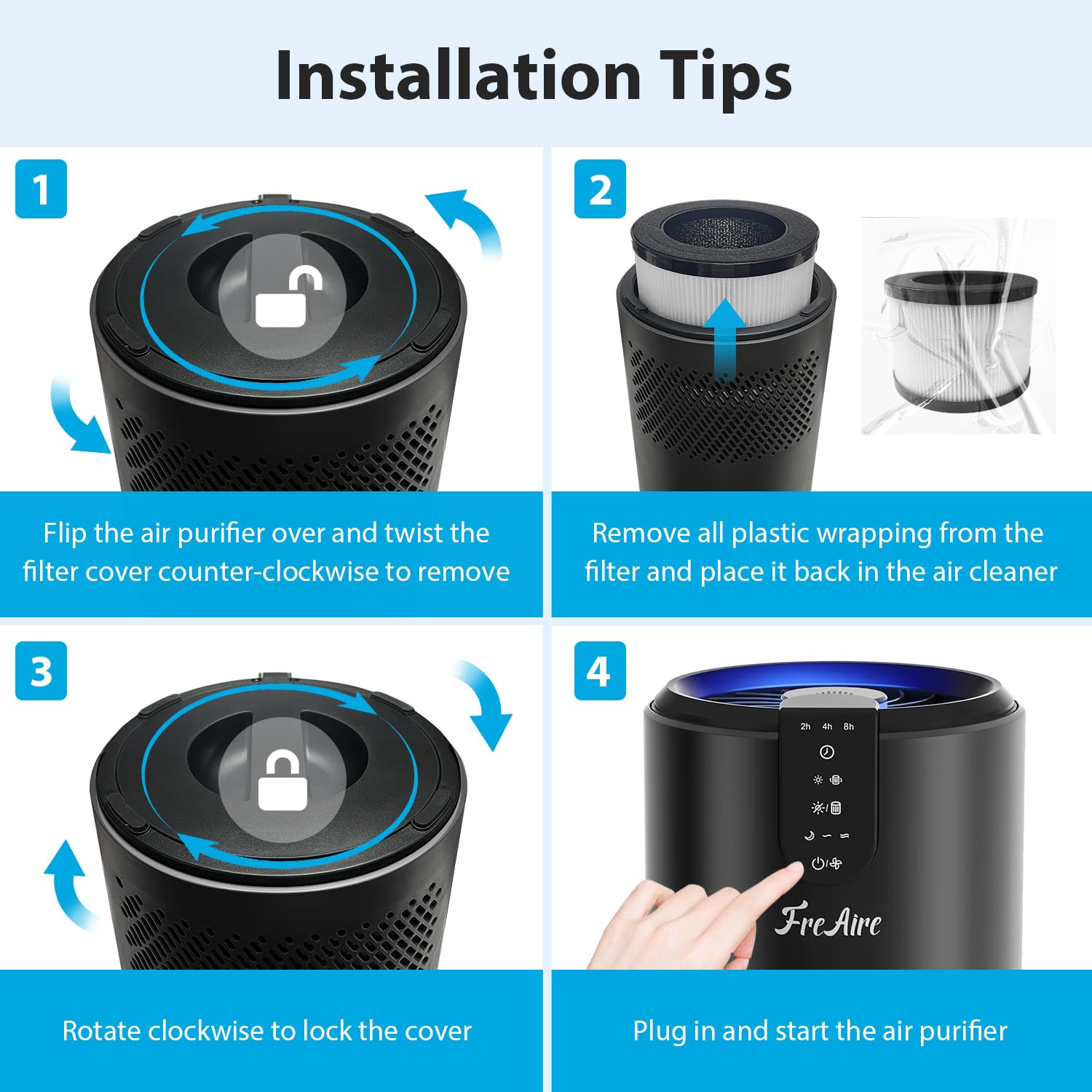 Installation Tips

1

Flip the air purifier over and twist the filter cover counter-clockwise to remove

2

Remove all plastic wrapping from the filter and place it back in the air cleaner

3

Rotate clockwise to lock the cover

4

2h 4h 8h

FreAire

Plug in and start the air purifier