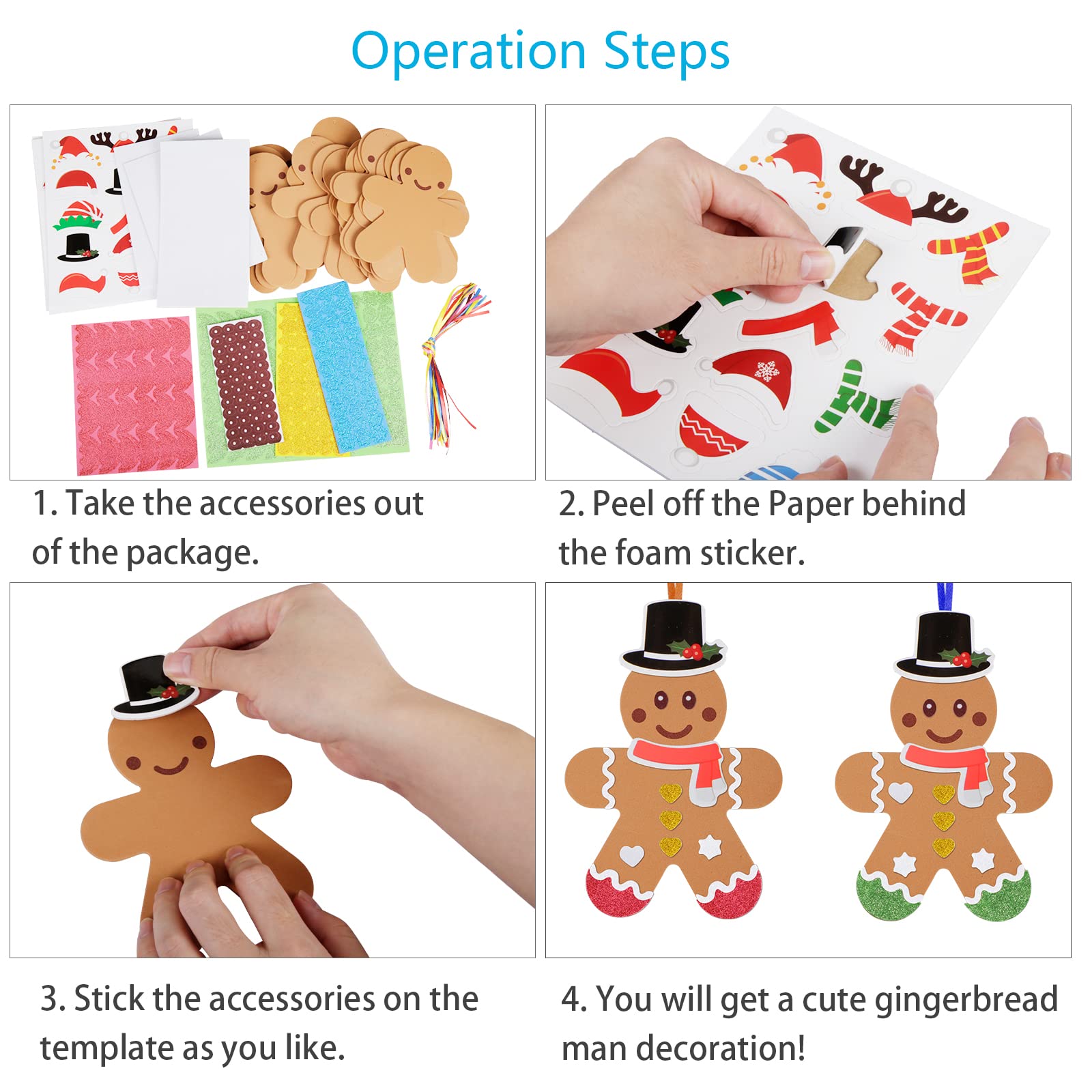 Operation Steps

1. Take the accessories out of the package.

2. Peel off the Paper behind the foam sticker.

3. Stick the accessories on the template as you like.

4. You will get a cute gingerbread man decoration!