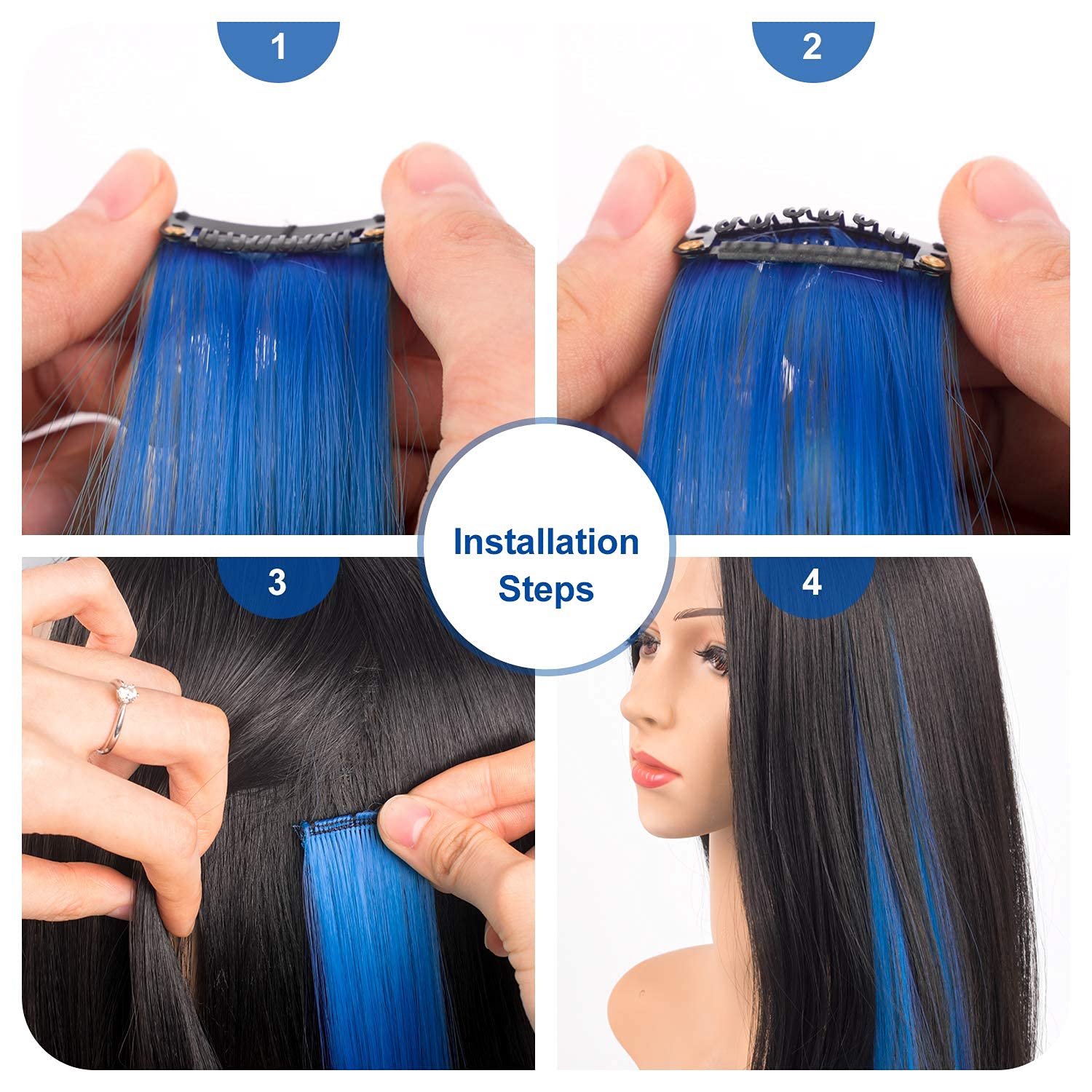 1

2

Installation Steps

3

4