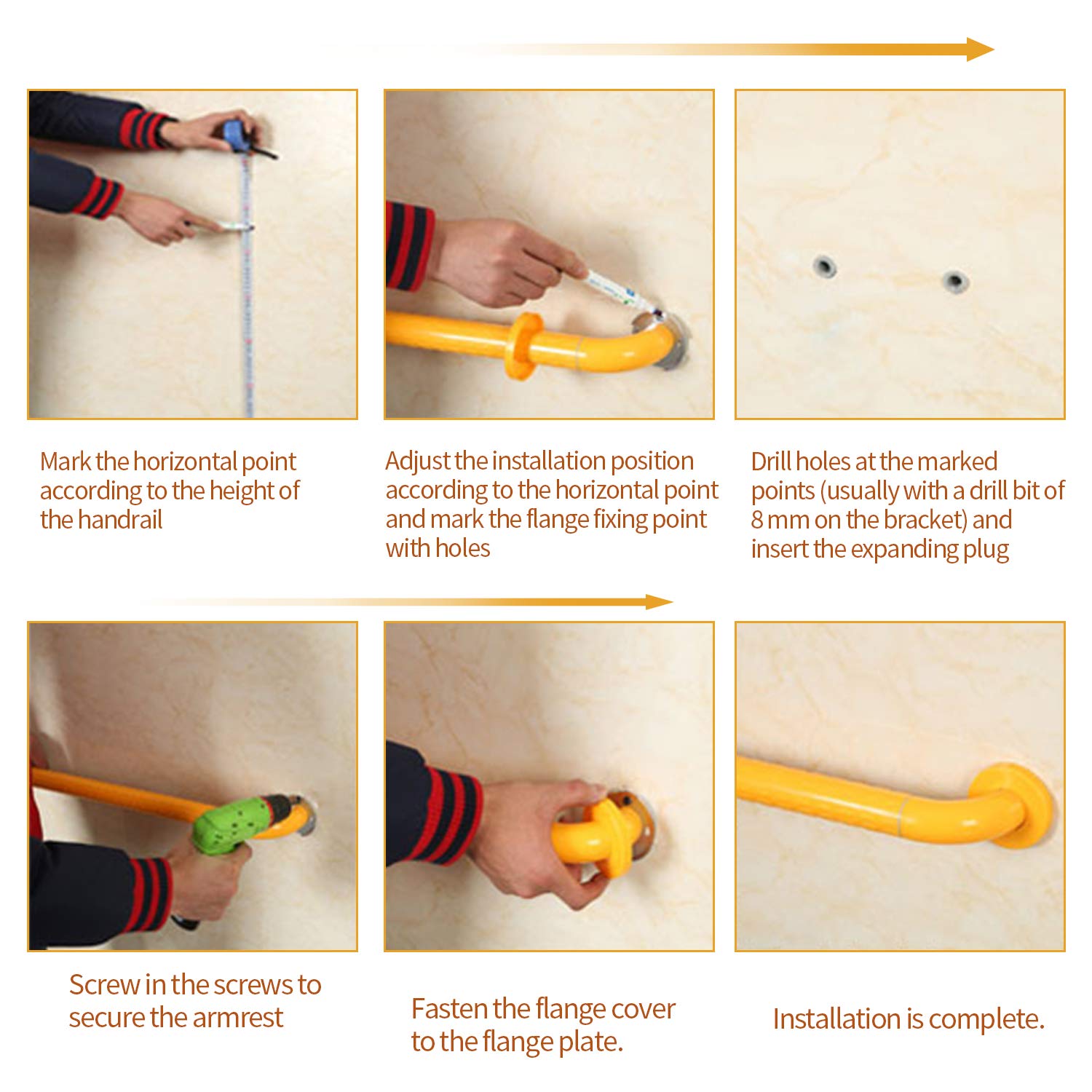 Mark the horizontal point according to the height of the handrail

Adjust the installation position according to the horizontal point and mark the flange fixing point with holes

Drill holes at the marked points (usually with a drill bit of 8 mm on the bracket) and insert the expanding plug

Screw in the screws to secure the armrest

Fasten the flange cover to the flange plate.

Installation is complete.