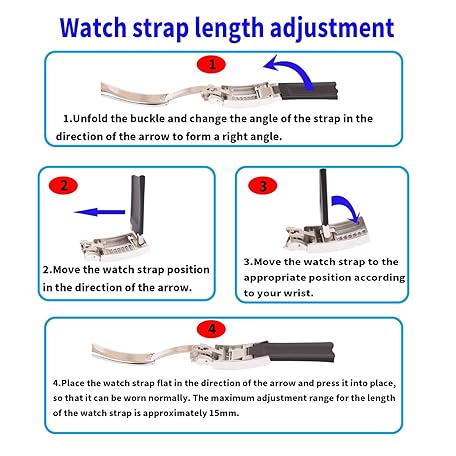 Watch strap length adjustment

1

1.Unfold the buckle and change the angle of the strap in the direction of the arrow to form a right angle.

2

2.Move the watch strap position in the direction of the arrow.

3

3.Move the watch strap to the appropriate position according to your wrist.

4

4.Place the watch strap flat in the direction of the arrow and press it into place, so that it can be worn normally. The maximum adjustment range for the length of the watch strap is approximately 15mm.