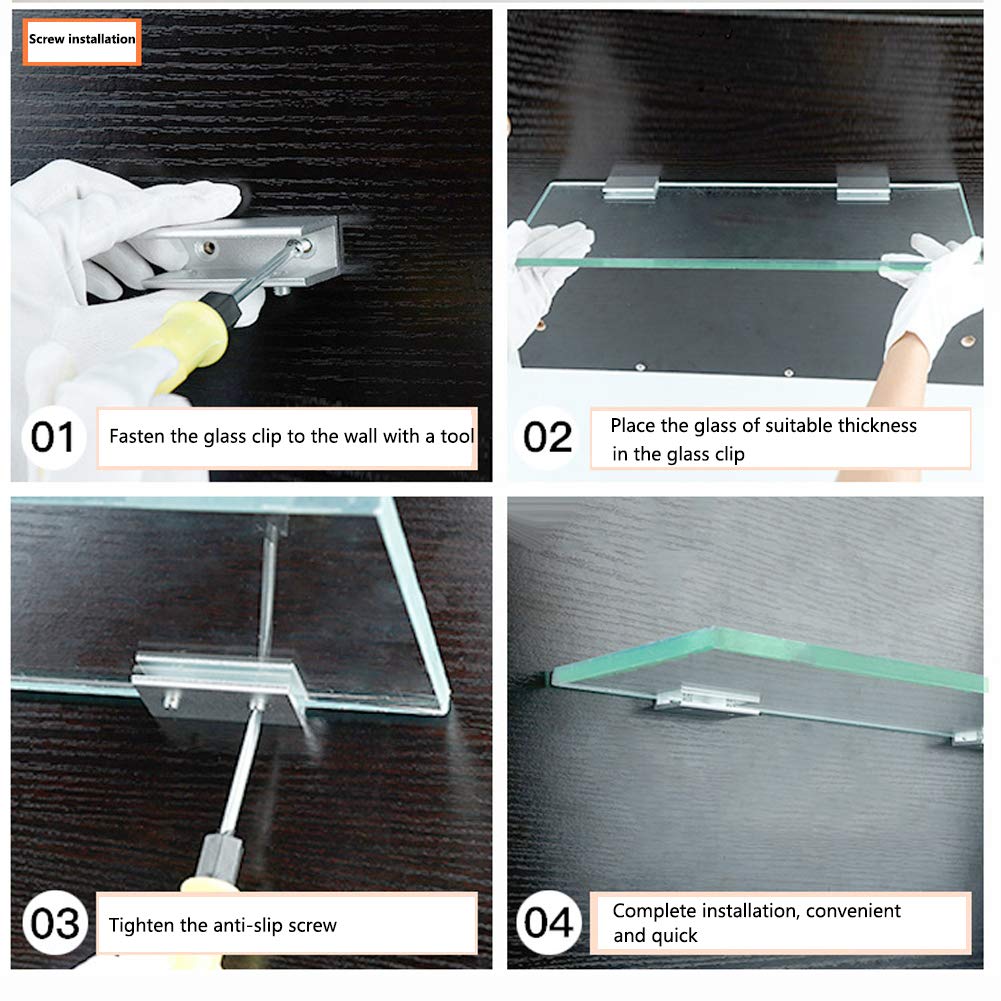 Screw installation

01 Fasten the glass clip to the wall with a tool

02 Place the glass of suitable thickness in the glass clip

03 Tighten the anti-slip screw

04 Complete installation, convenient and quick