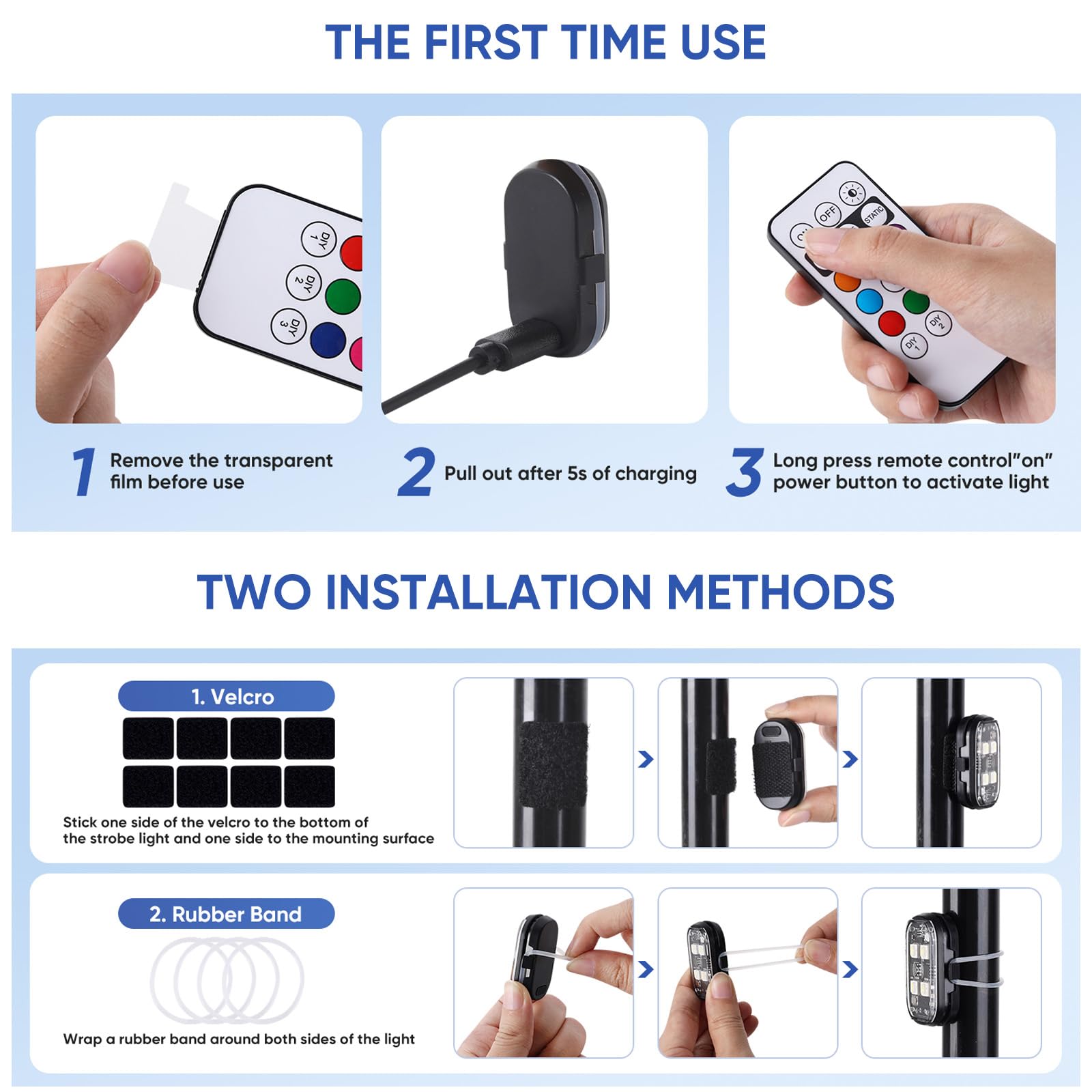 THE FIRST TIME USE

DIY 1
DIY 2
DIY 3

OFF
STATIC
DIY 2
DIY 1

1 Remove the transparent film before use

2 Pull out after 5s of charging

3 Long press remote control"on" power button to activate light

TWO INSTALLATION METHODS

1. Velcro

Stick one side of the velcro to the bottom of the strobe light and one side to the mounting surface

2. Rubber Band

Wrap a rubber band around both sides of the light