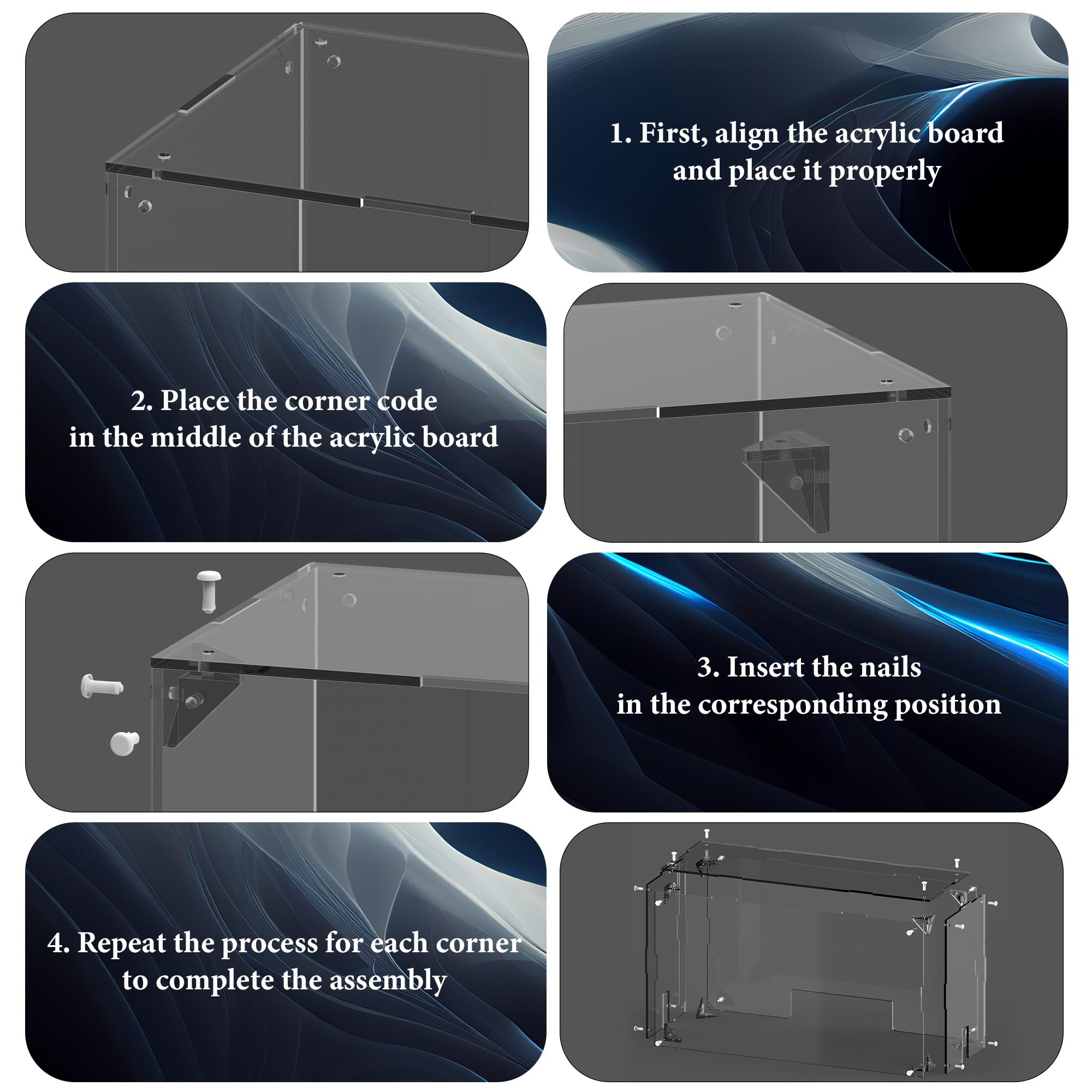 1. First, align the acrylic board and place it properly

2. Place the corner code in the middle of the acrylic board

3. Insert the nails in the corresponding position

4. Repeat the process for each corner to complete the assembly