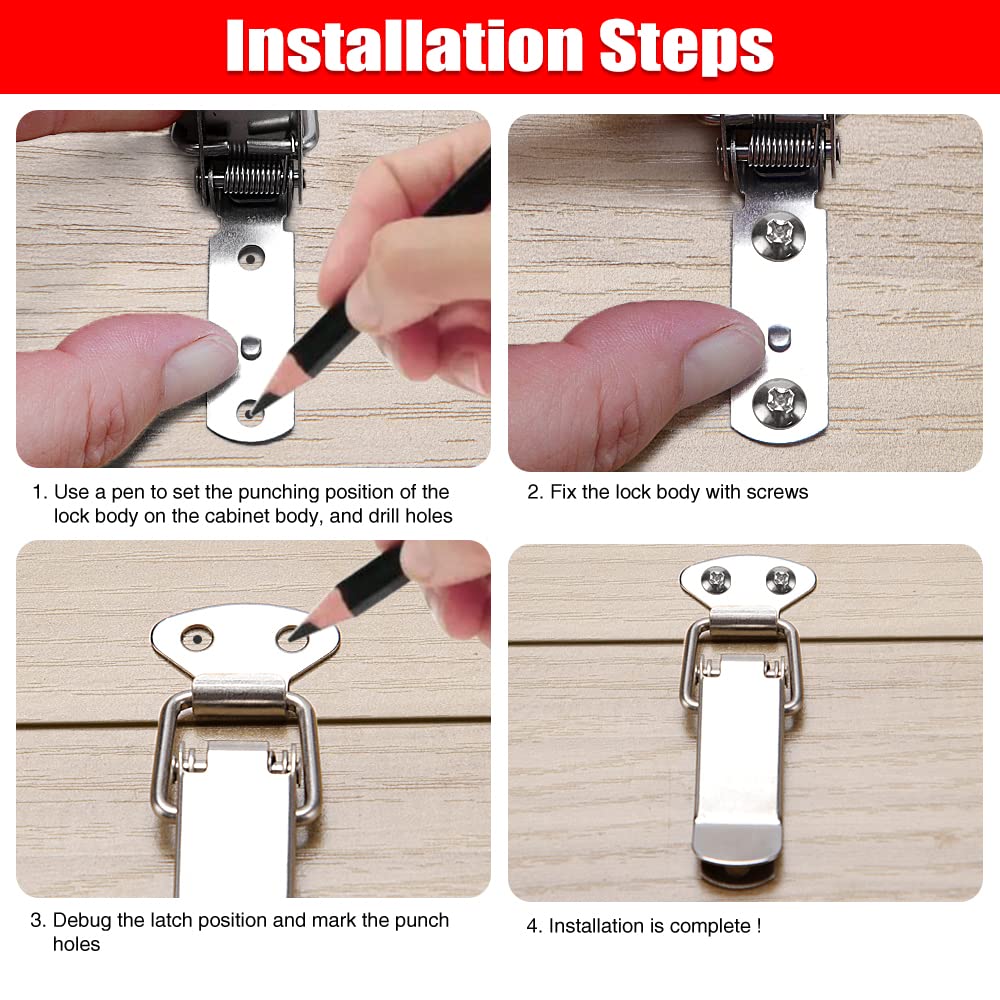 Installation Steps

1. Use a pen to set the punching position of the lock body on the cabinet body, and drill holes

2. Fix the lock body with screws

3. Debug the latch position and mark the punch holes

4. Installation is complete !