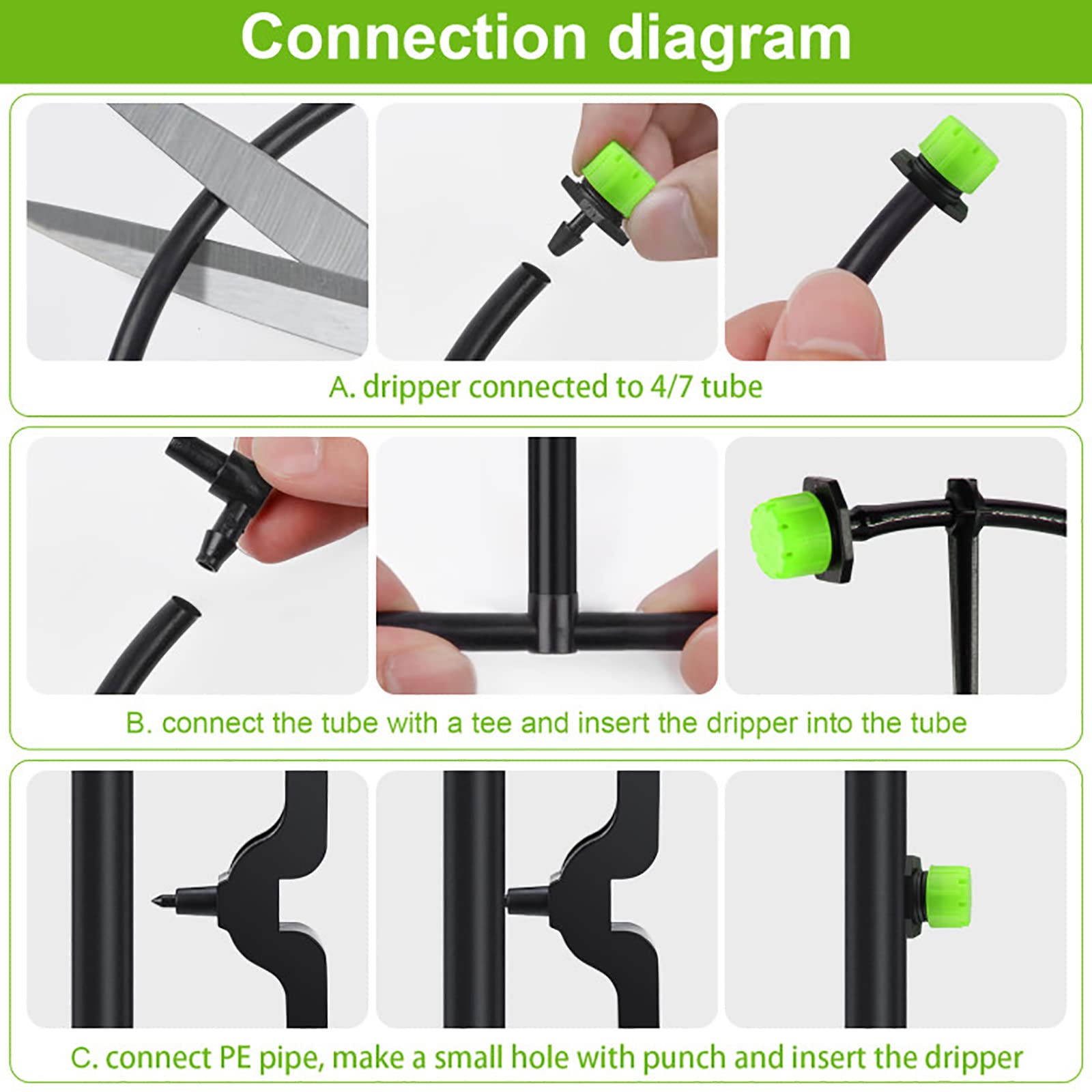 Connection diagram

A. dripper connected to 4/7 tube

B. connect the tube with a tee and insert the dripper into the tube

C. connect PE pipe, make a small hole with punch and insert the dripper