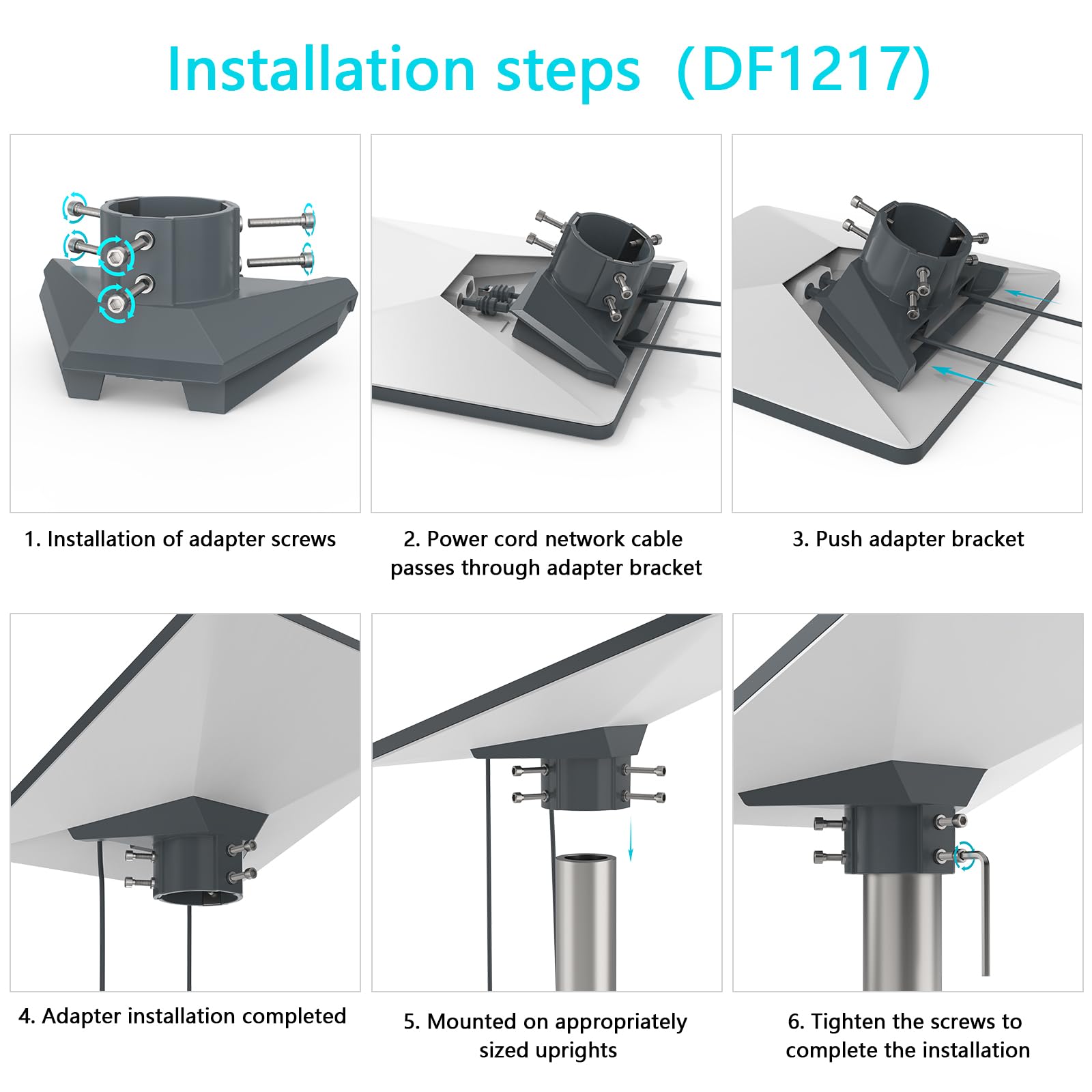 Installation steps（DF1217)

1. Installation of adapter screws

2. Power cord network cable passes through adapter bracket

3. Push adapter bracket

4. Adapter installation completed

5. Mounted on appropriately sized uprights

6. Tighten the screws to complete the installation