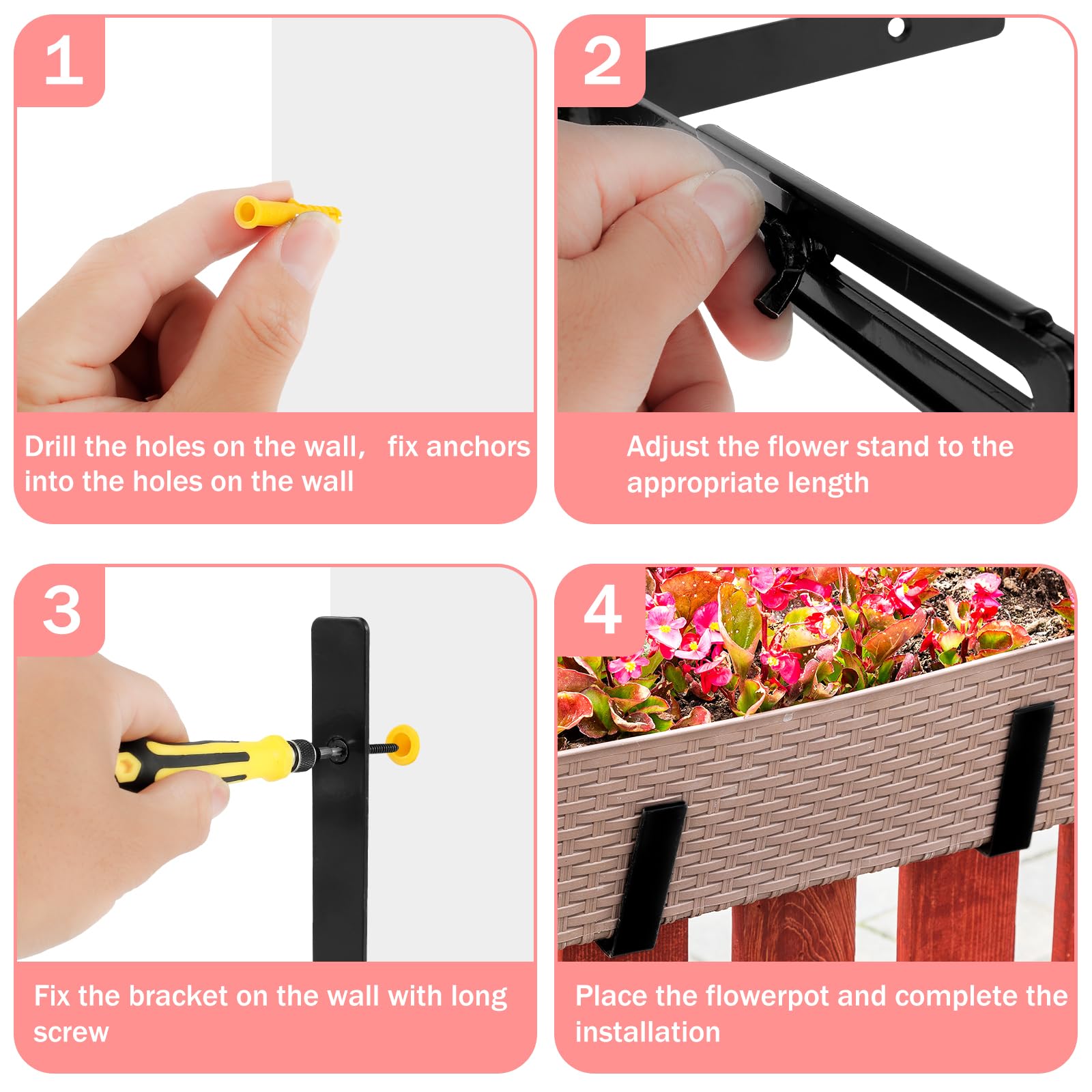 1

Drill the holes on the wall, fix anchors into the holes on the wall

2

Adjust the flower stand to the appropriate length

3

Fix the bracket on the wall with long screw

4

Place the flowerpot and complete the installation