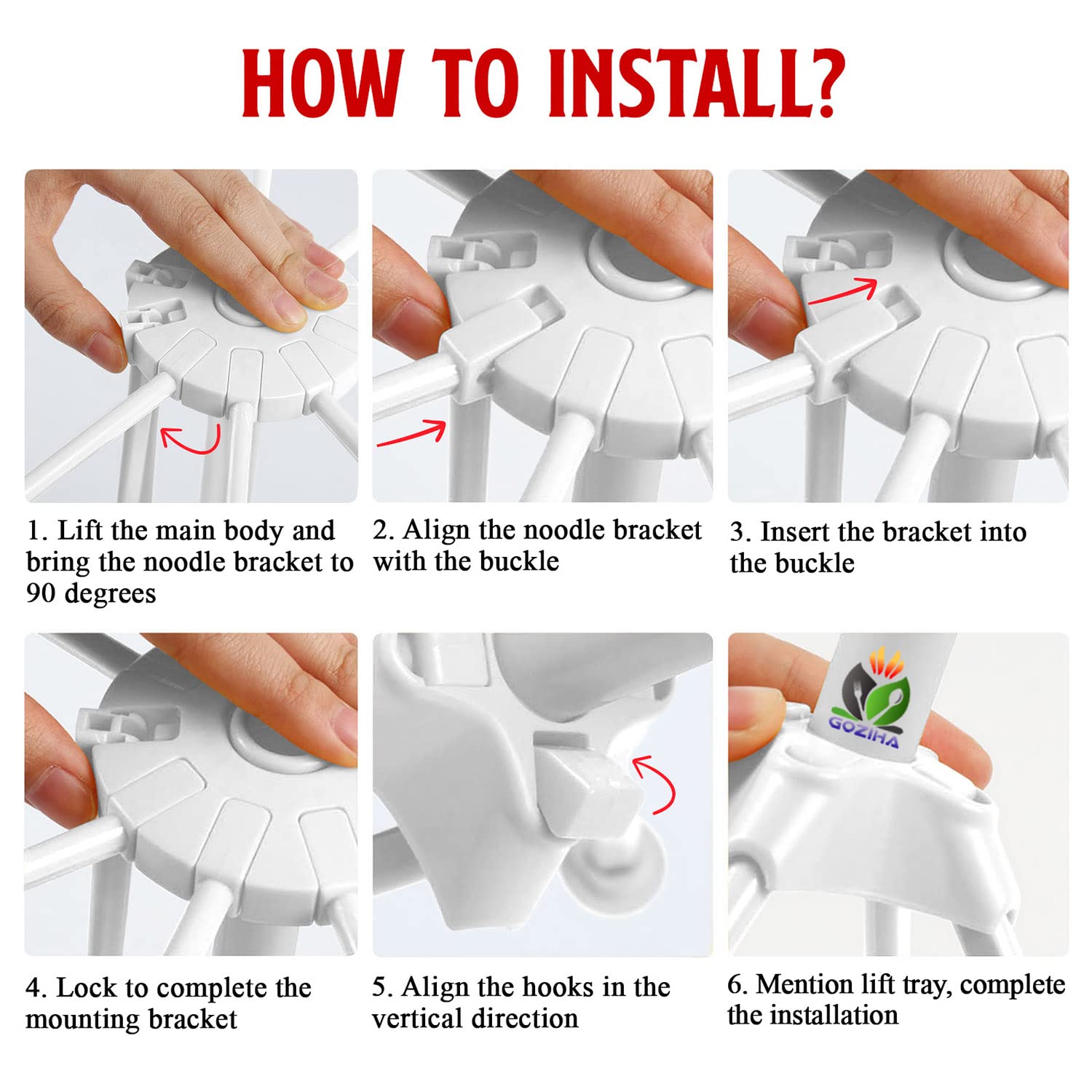 HOW TO INSTALL?

1. Lift the main body and bring the noodle bracket to 90 degrees

2. Align the noodle bracket with the buckle

3. Insert the bracket into the buckle

4. Lock to complete the mounting bracket

5. Align the hooks in the vertical direction

GOZIHA

6. Mention lift tray, complete the installation