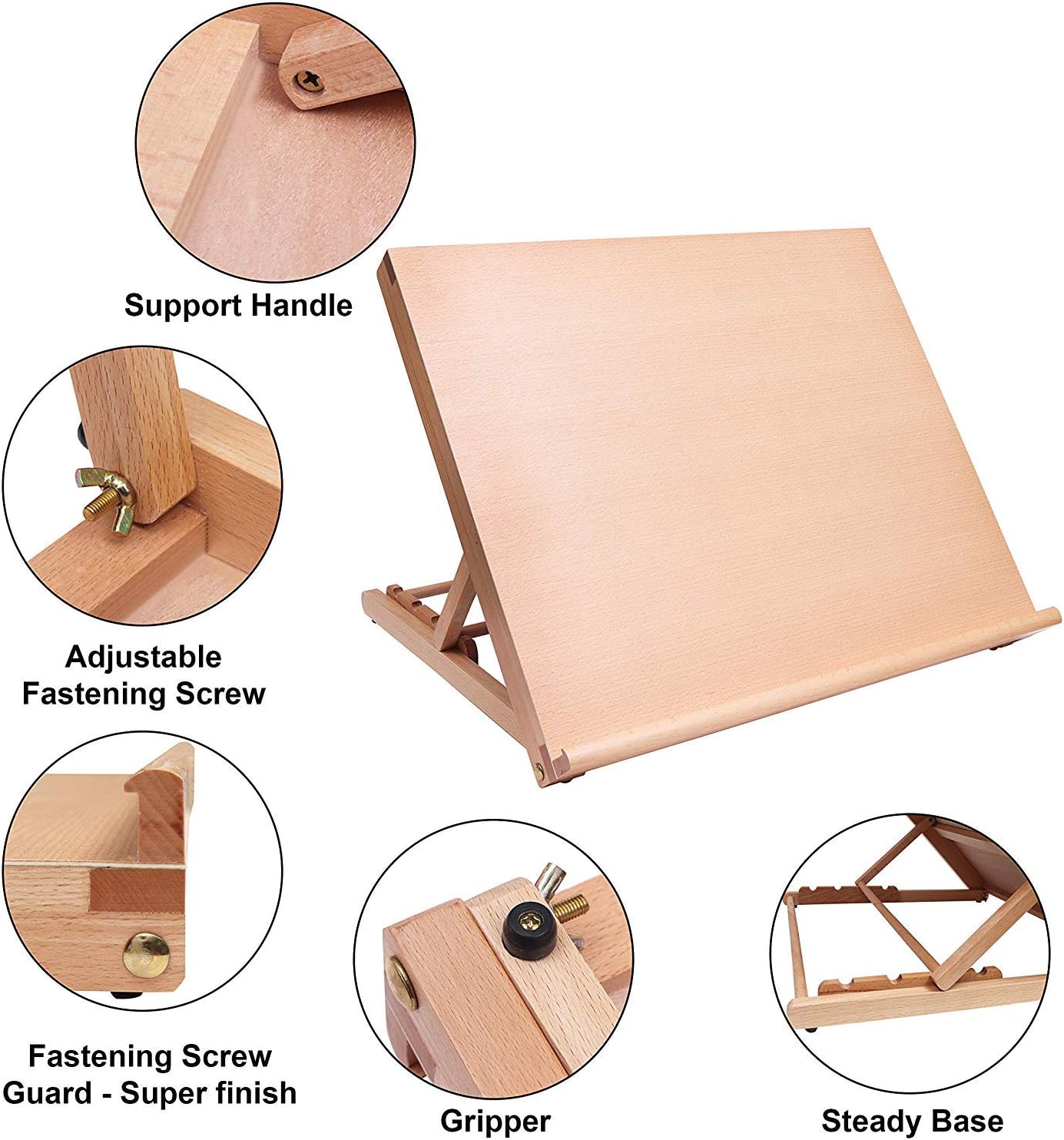 Support Handle

Adjustable Fastening Screw

Fastening Screw Guard - Super finish

Gripper

Steady Base