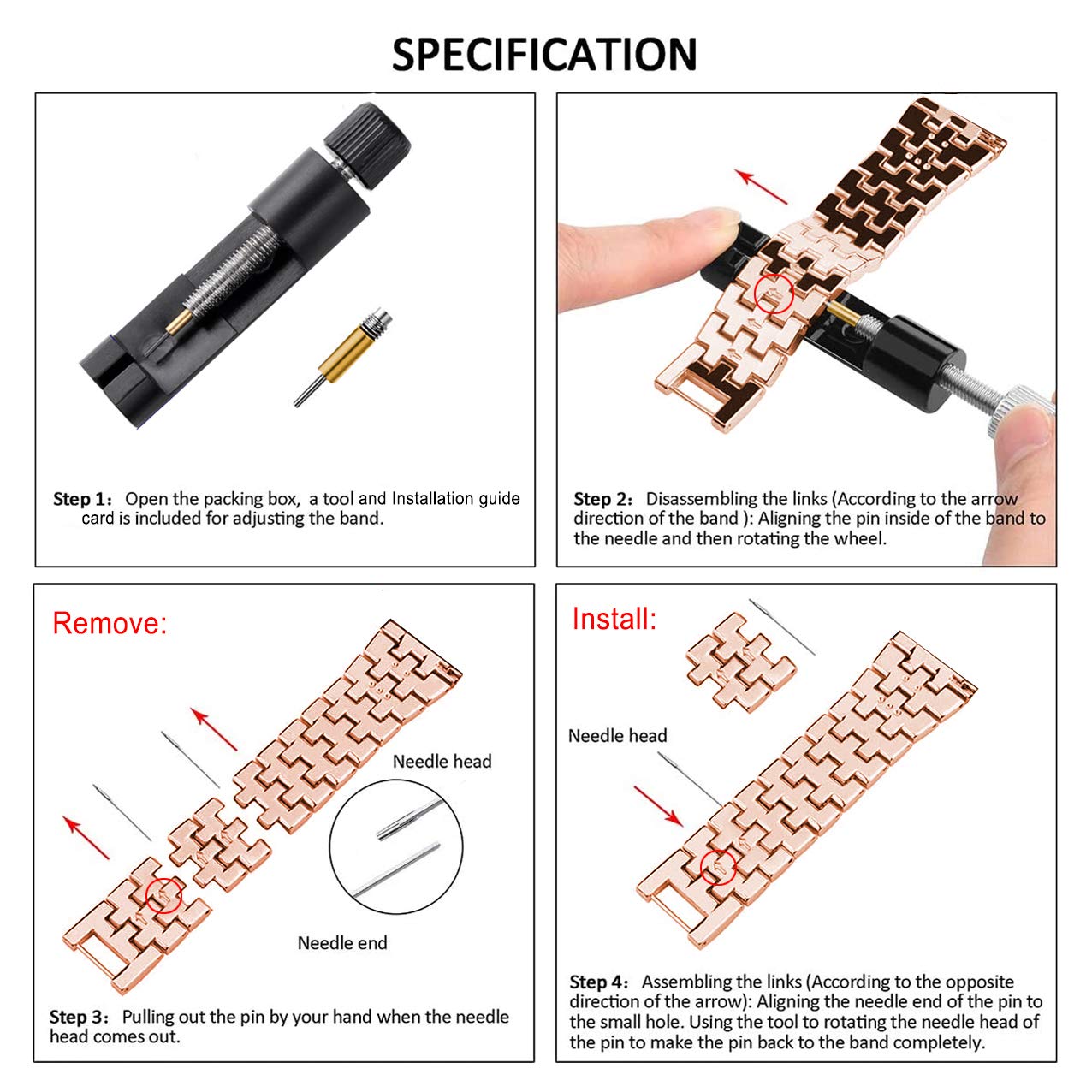 SPECIFICATION

Step 1: Open the packing box, a tool and Installation guide card is included for adjusting the band.

Step 2: Disassembling the links (According to the arrow direction of the band ): Aligning the pin inside of the band to the needle and then rotating the wheel.

Remove:

Needle head

Needle end

Step 3: Pulling out the pin by your hand when the needle head comes out.

Install:

Needle head

Step 4: Assembling the links (According to the opposite direction of the arrow): Aligning the needle end of the pin to the small hole. Using the tool to rotating the needle head of the pin to make the pin back to the band completely.