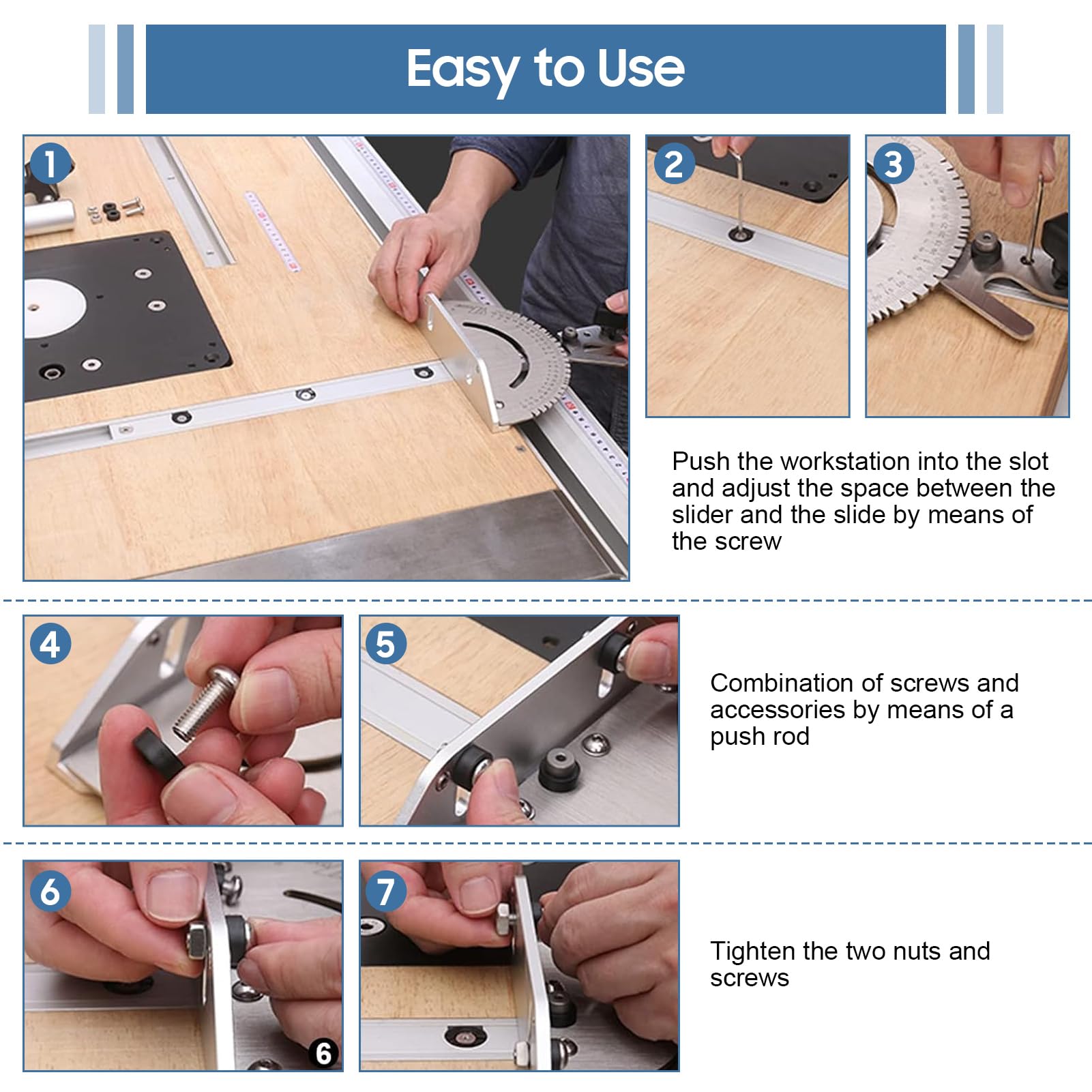 Easy to Use

1

2

3

Push the workstation into the slot and adjust the space between the slider and the slide by means of the screw

4

5

Combination of screws and accessories by means of a push rod

6

6

7

Tighten the two nuts and screws