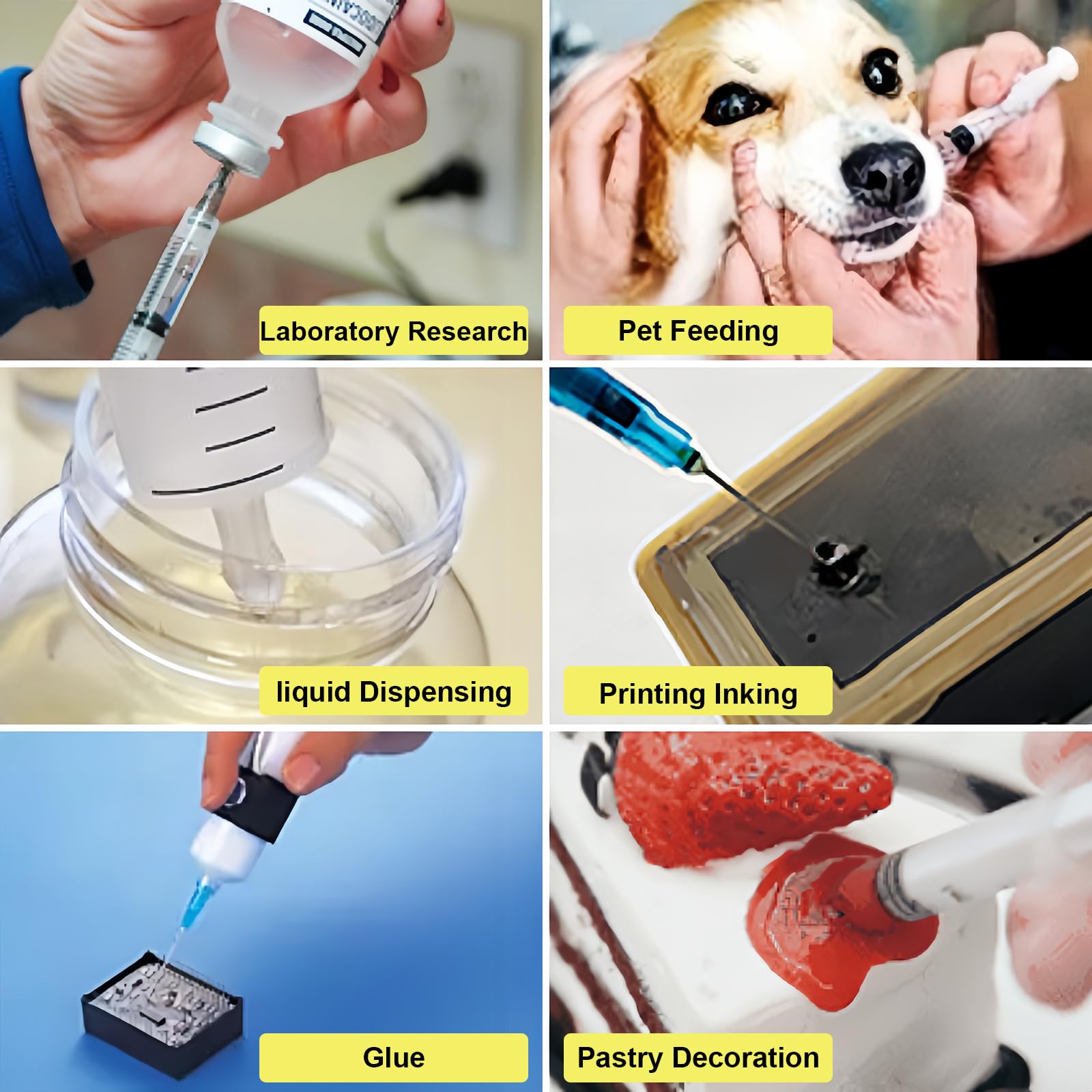 Laboratory Research

Pet Feeding

liquid Dispensing

Printing Inking

Glue

Pastry Decoration