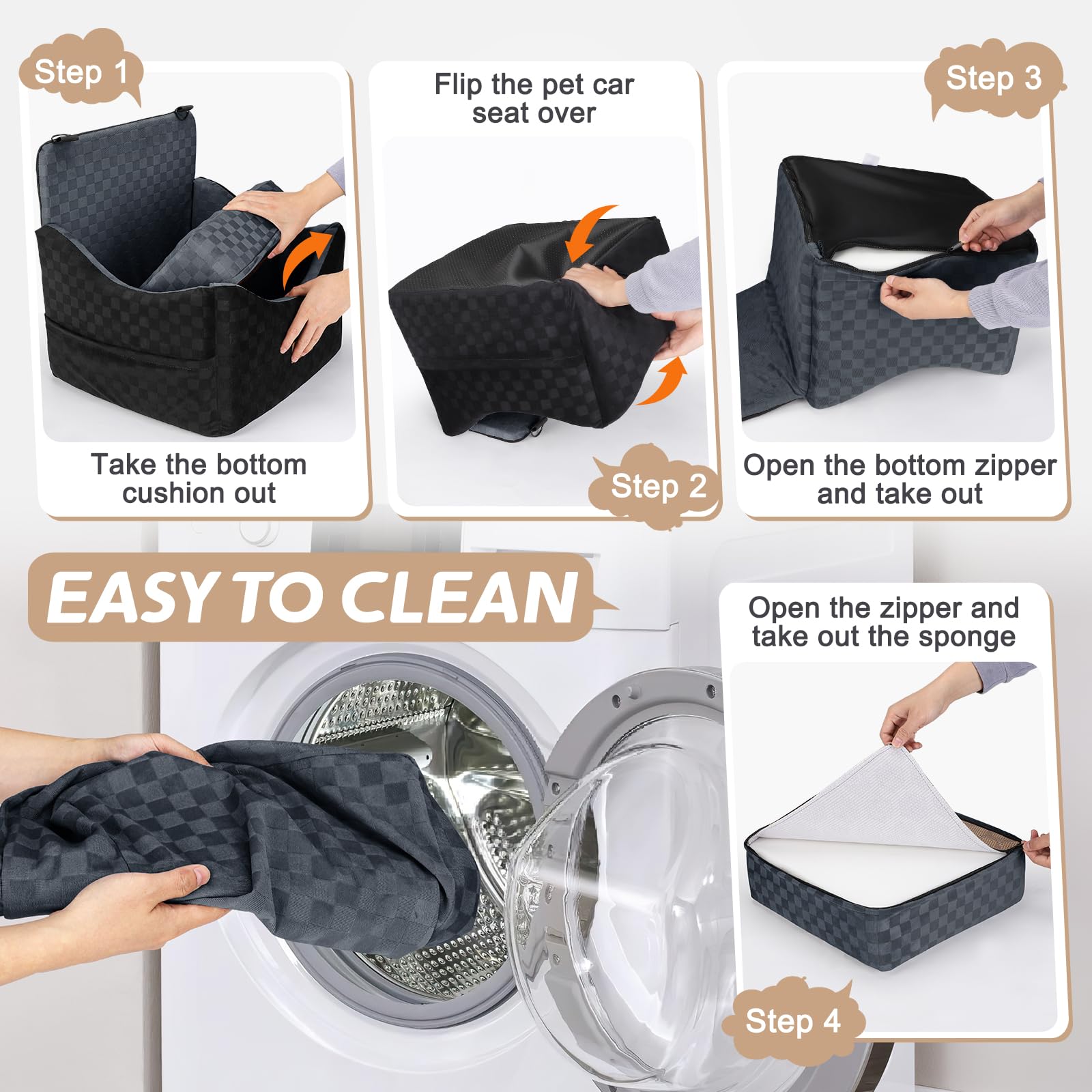 Step 1

Take the bottom cushion out

Flip the pet car seat over

Step 2

Step 3

Open the bottom zipper and take out

EASY TO CLEAN

Open the zipper and take out the sponge

Step 4