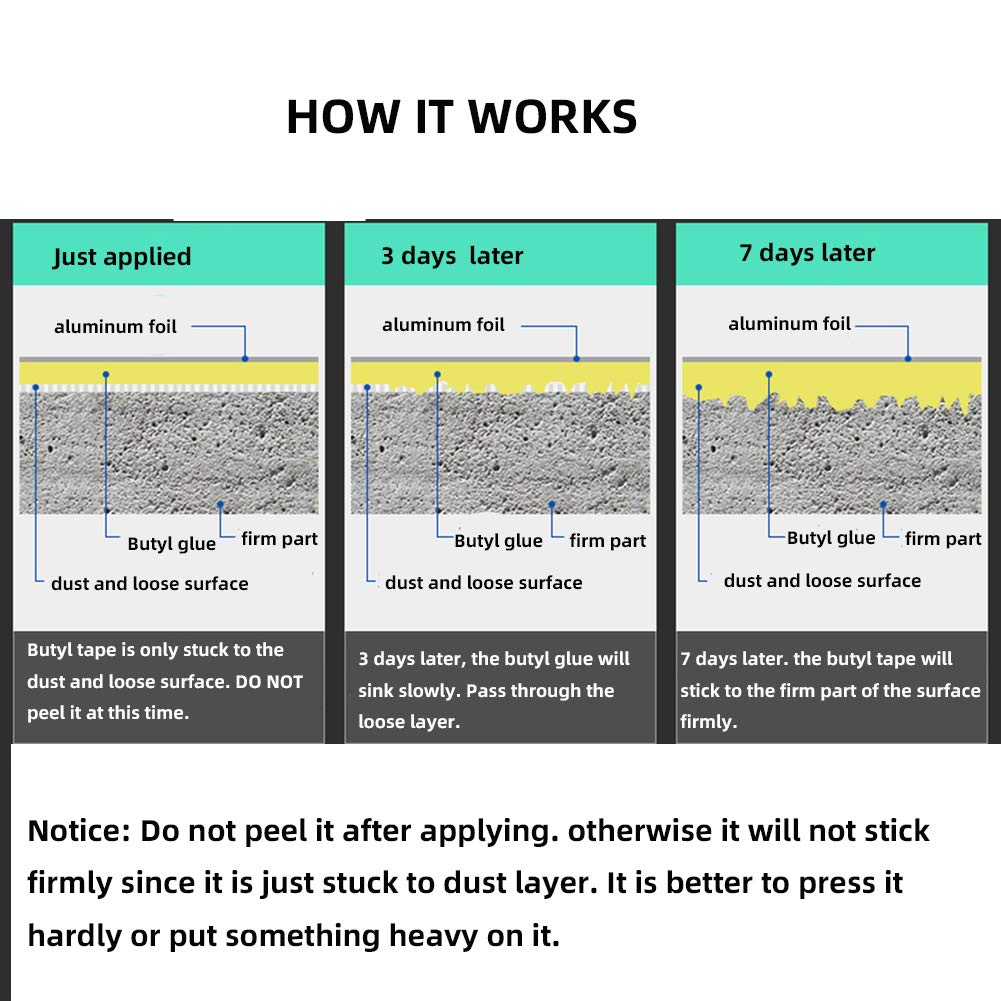 HOW IT WORKS

Just applied

aluminum foil

Butyl glue

firm part

dust and loose surface

Butyl tape is only stuck to the dust and loose surface. DO NOT peel it at this time.

3 days later

aluminum foil

Butyl glue

firm part

dust and loose surface

3 days later, the butyl glue will sink slowly. Pass through the loose layer.

7 days later

aluminum foil

Butyl glue

firm part

dust and loose surface

7 days later. the butyl tape will stick to the firm part of the surface firmly.

Notice: Do not peel it after applying. otherwise it will not stick firmly since it is just stuck to dust layer. It is better to press it hardly or put something heavy on it.