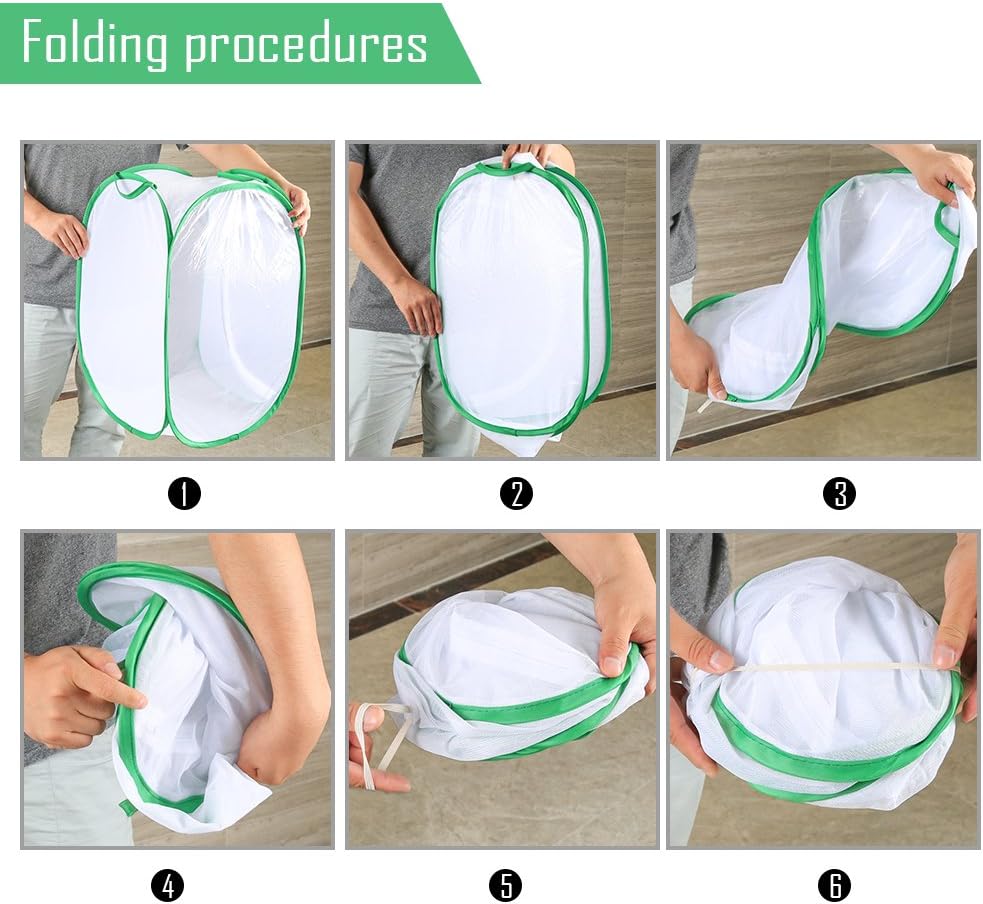 Folding procedures

1

2

3

4

5

6